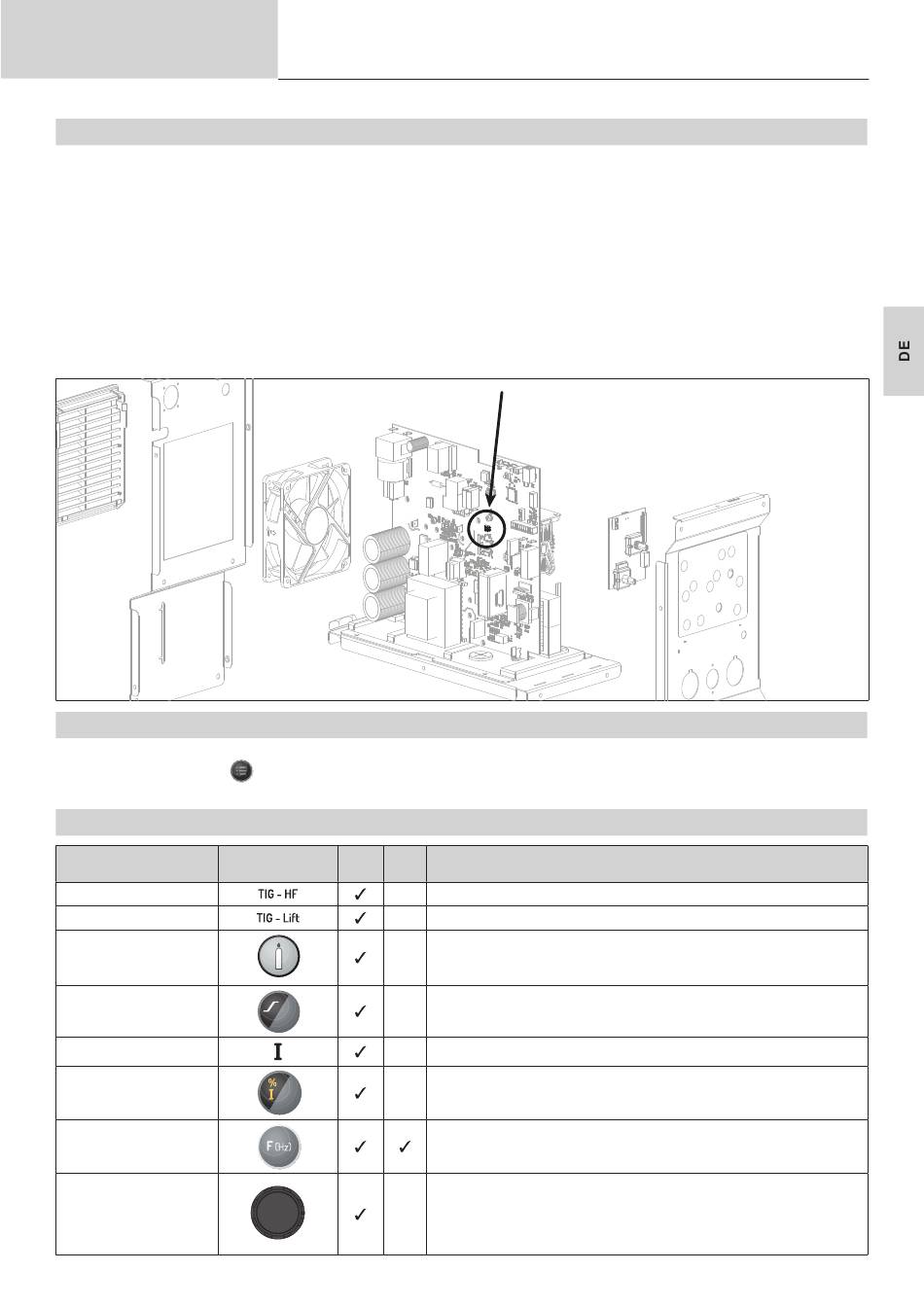 DE

| | | | | |
|---|---|---|---|---|
| | TIG - HF | ✓ | | |
| | TIG - Lift | ✓ | | |
| | | ✓ | | |
| | | ✓ | | |
| | I | ✓ | | |
| | % I | ✓ | | |
| | F (Hz) | ✓ | ✓ | |
| | | ✓ | | |