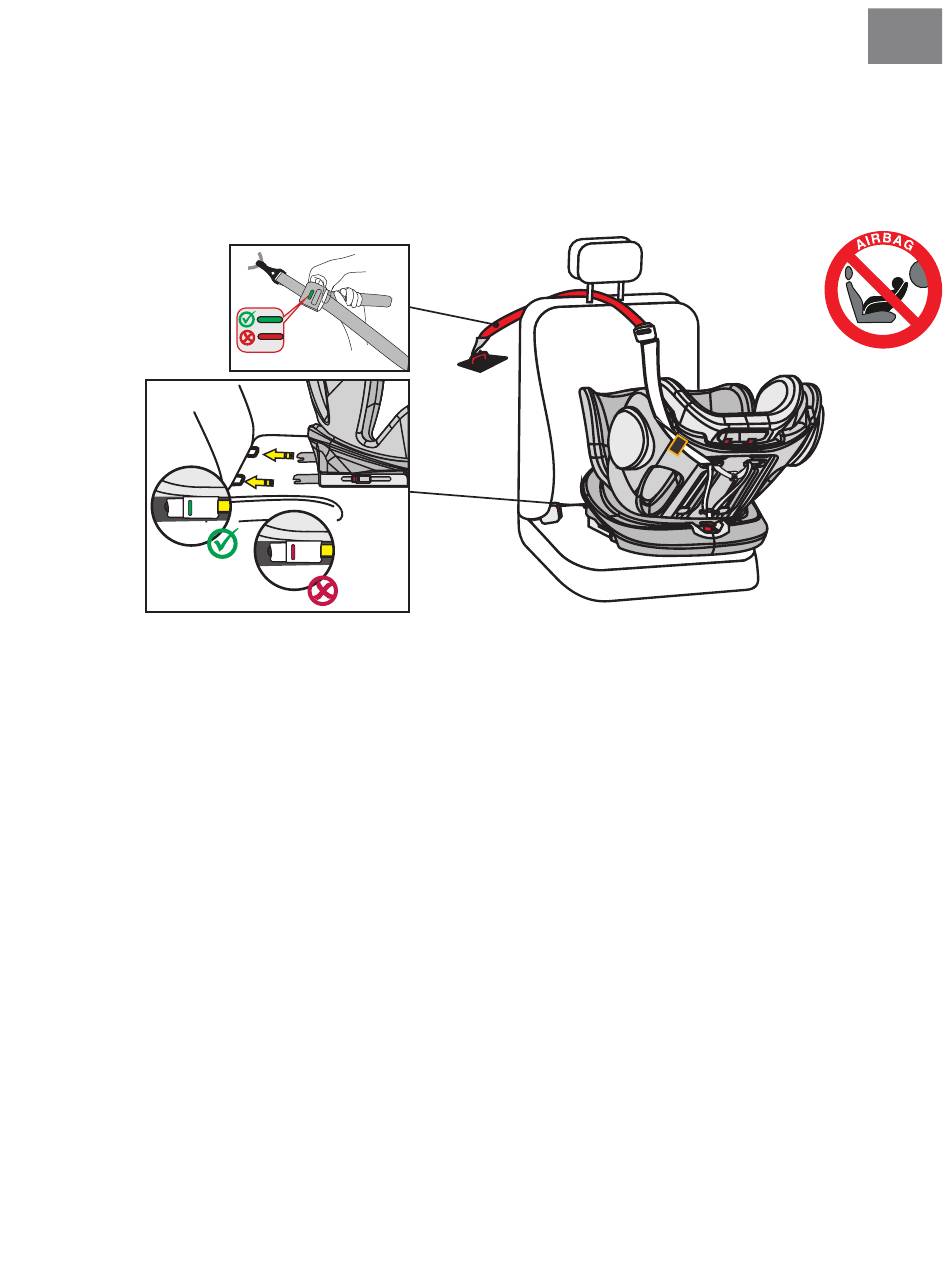 AIRBAG