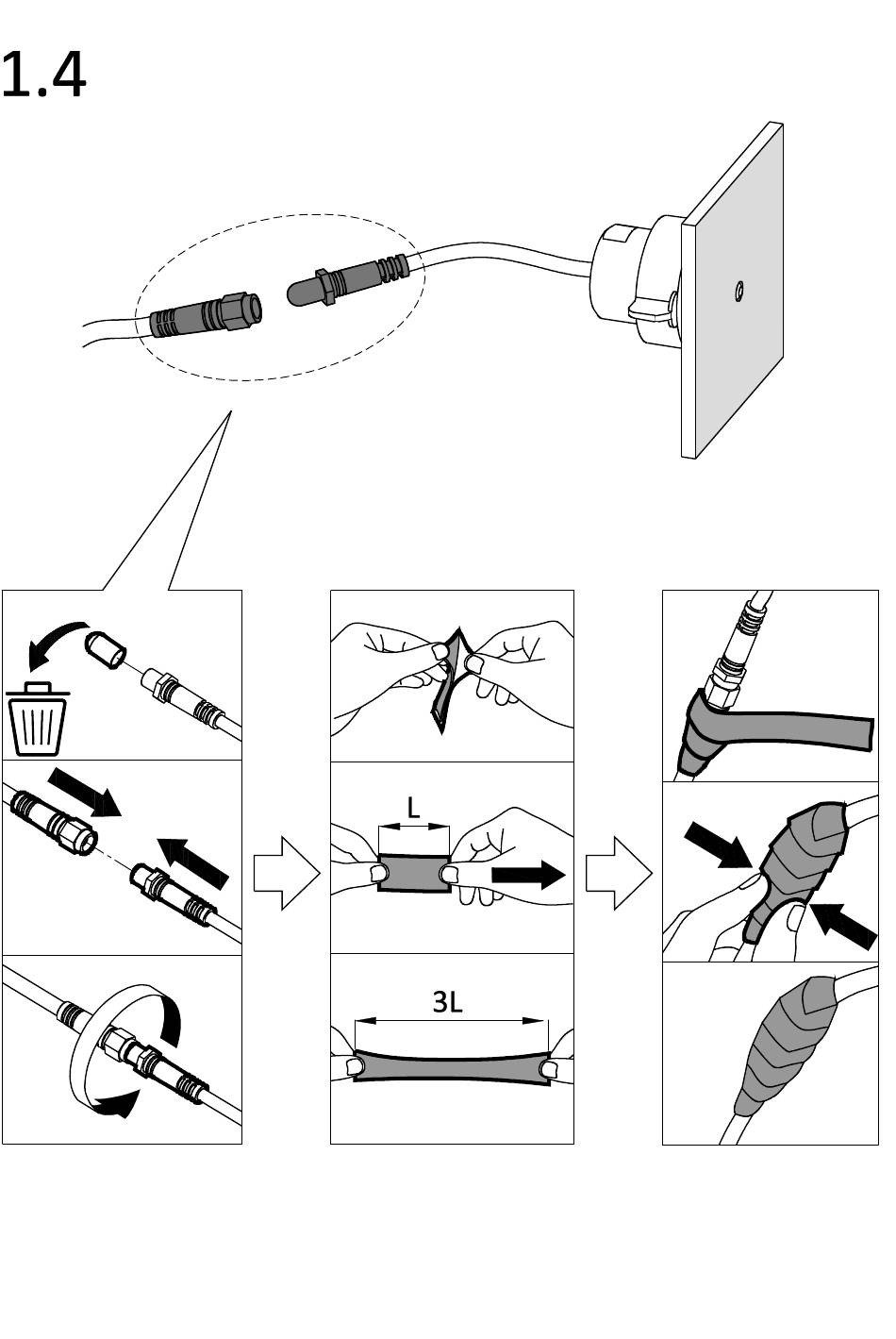 1.4

L

3L