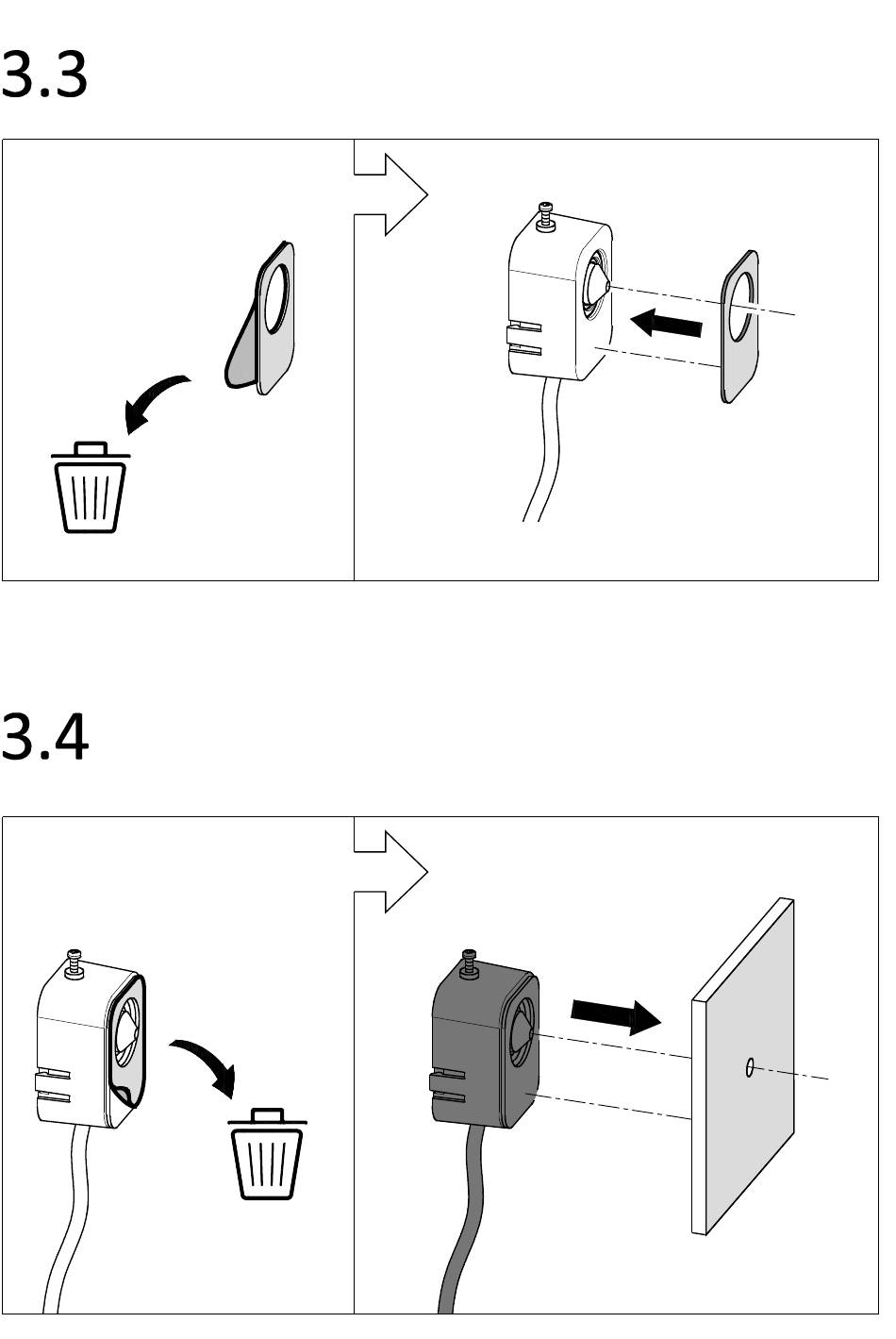 3.3

3.4