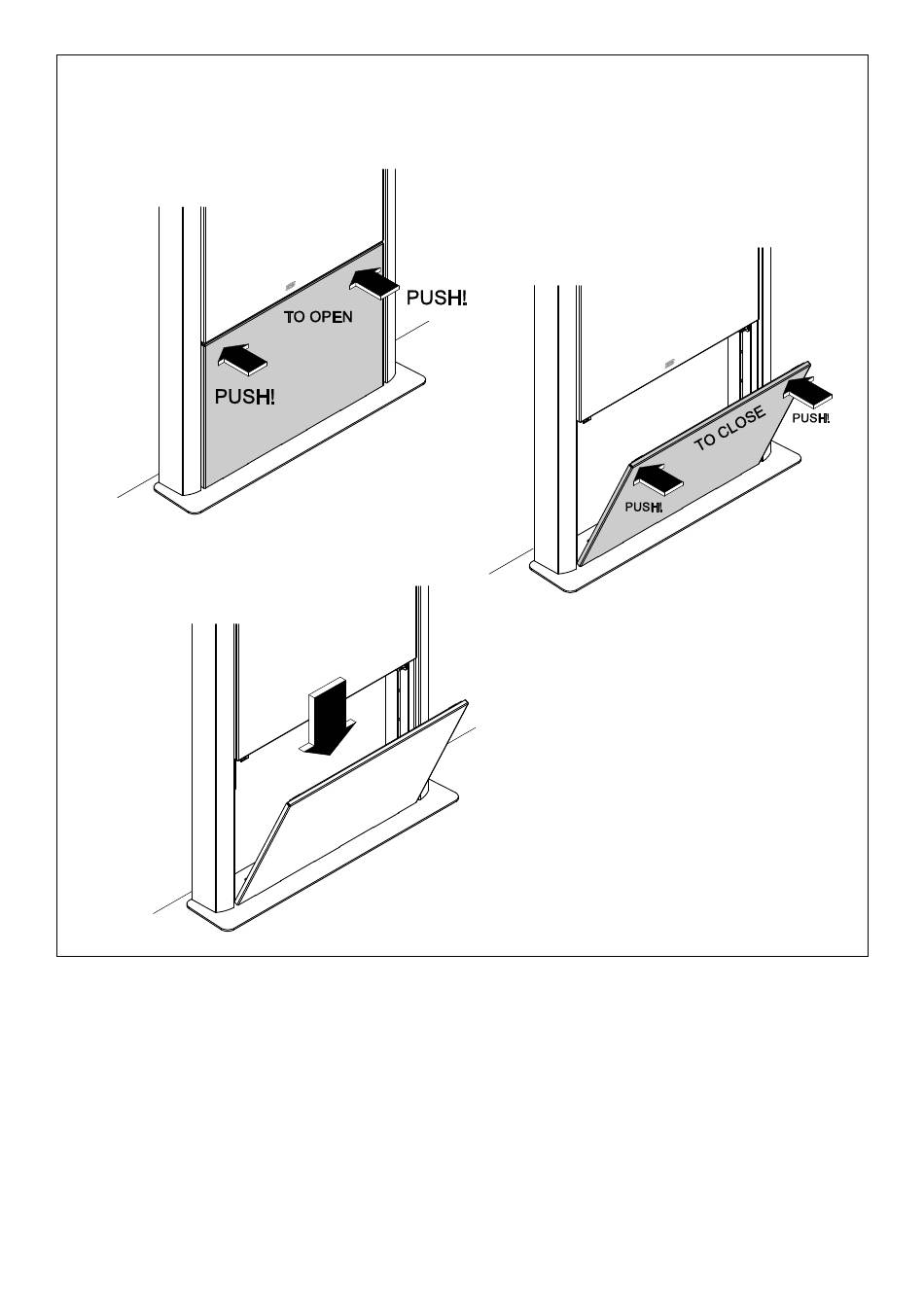 PUSH!

TO OPEN

PUSH!

TO CLOSE

PUSH!

PUSH!