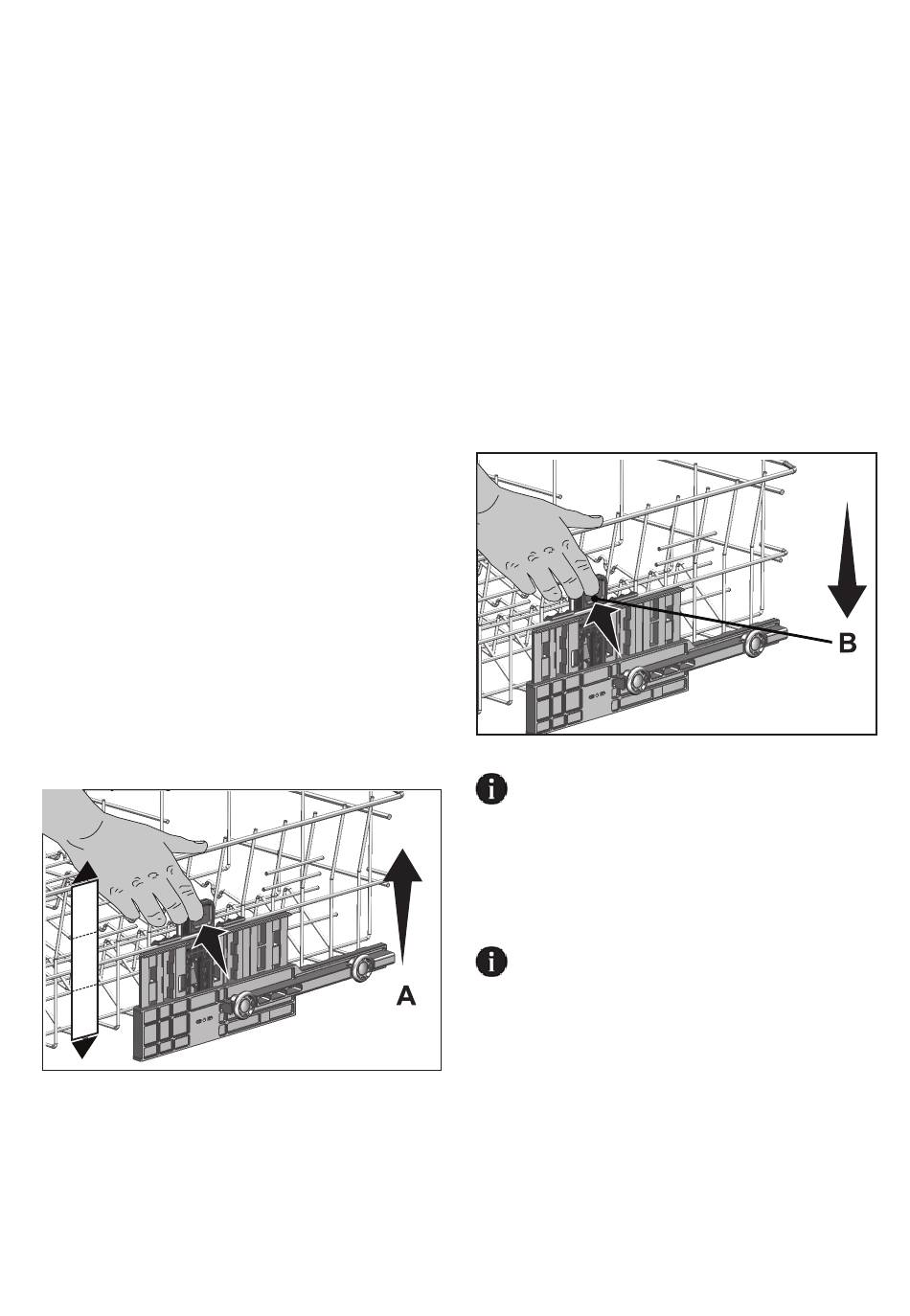 B

A