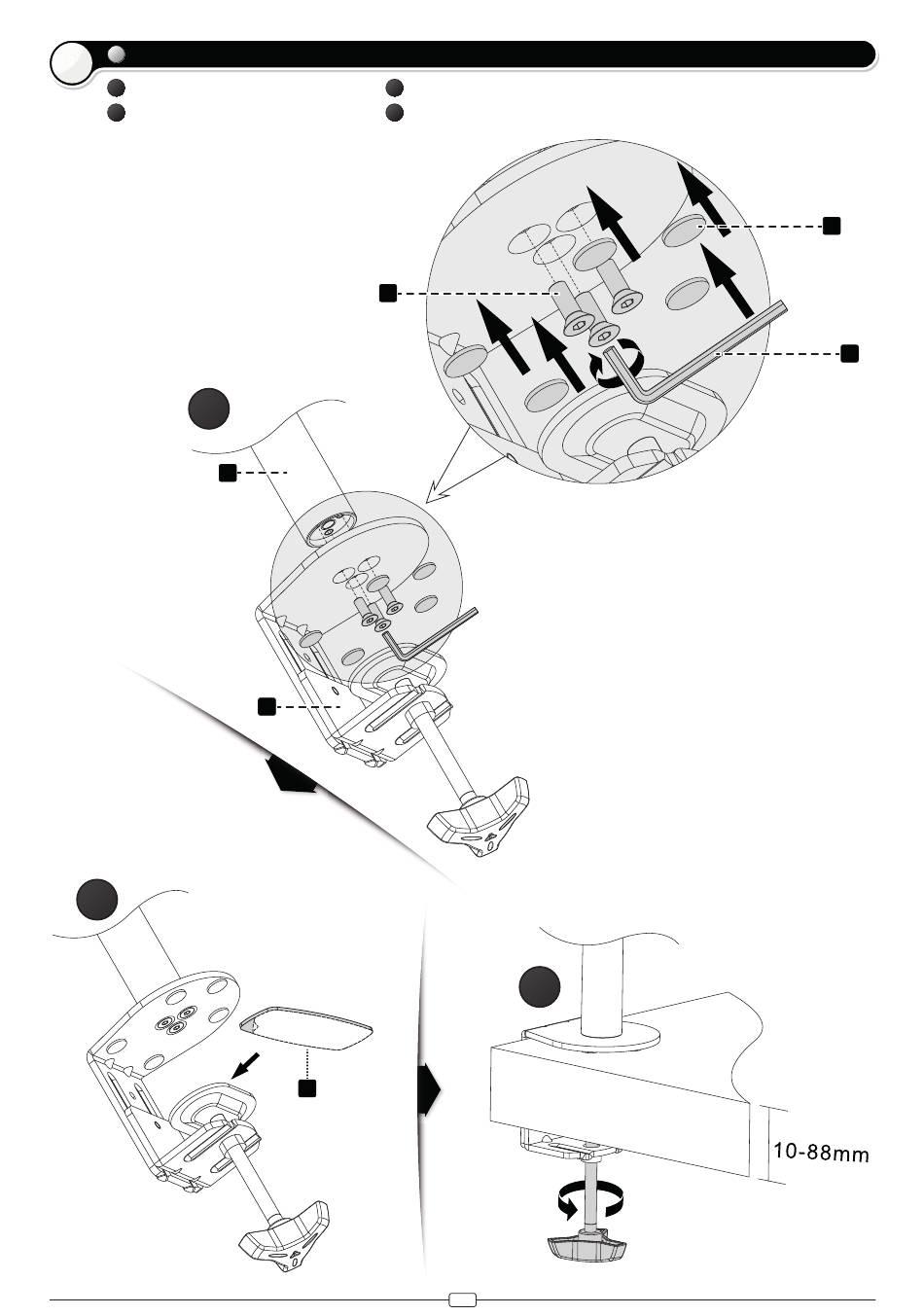 10-88mm