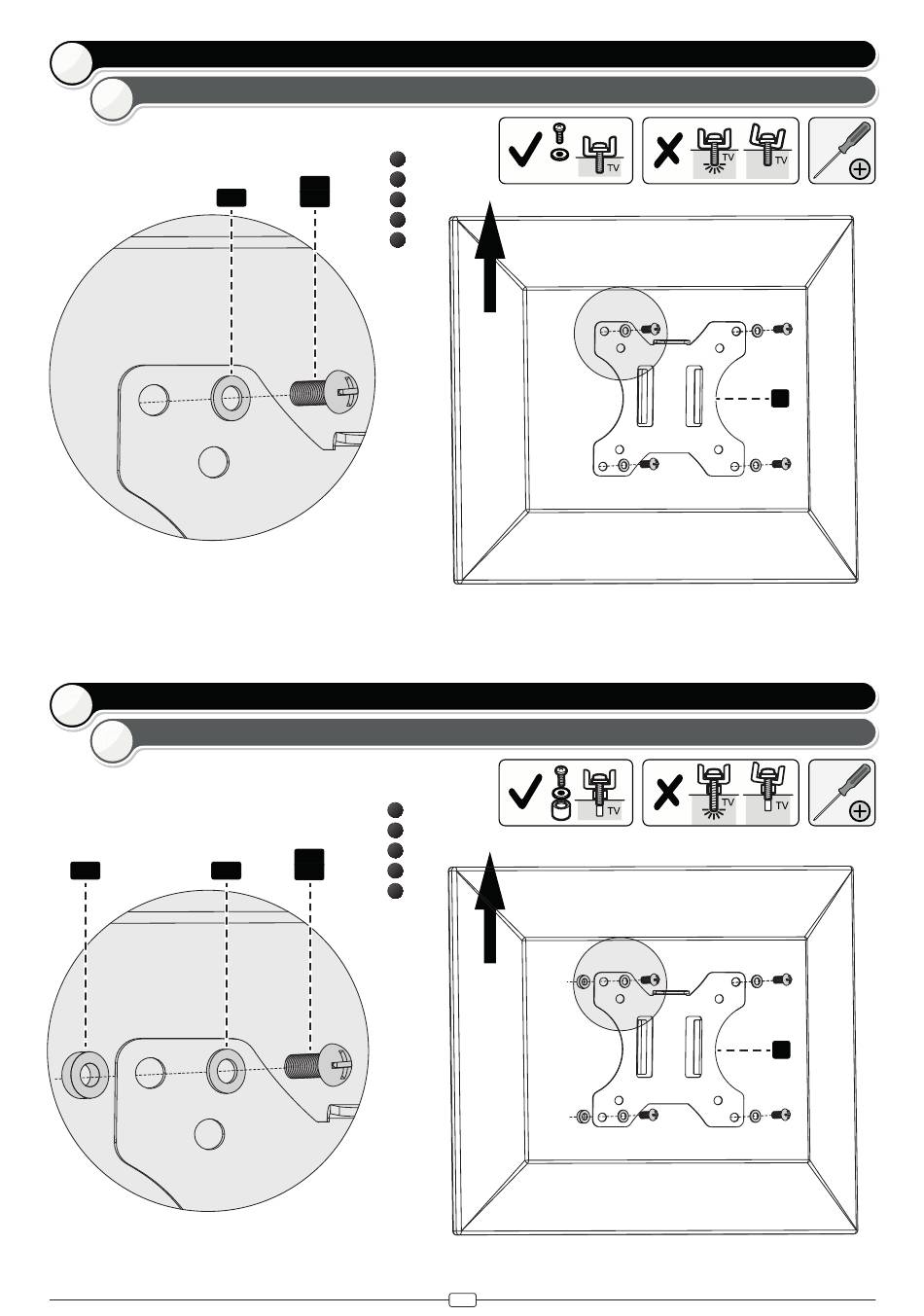 TV

TV

TV

TV

TV

TV