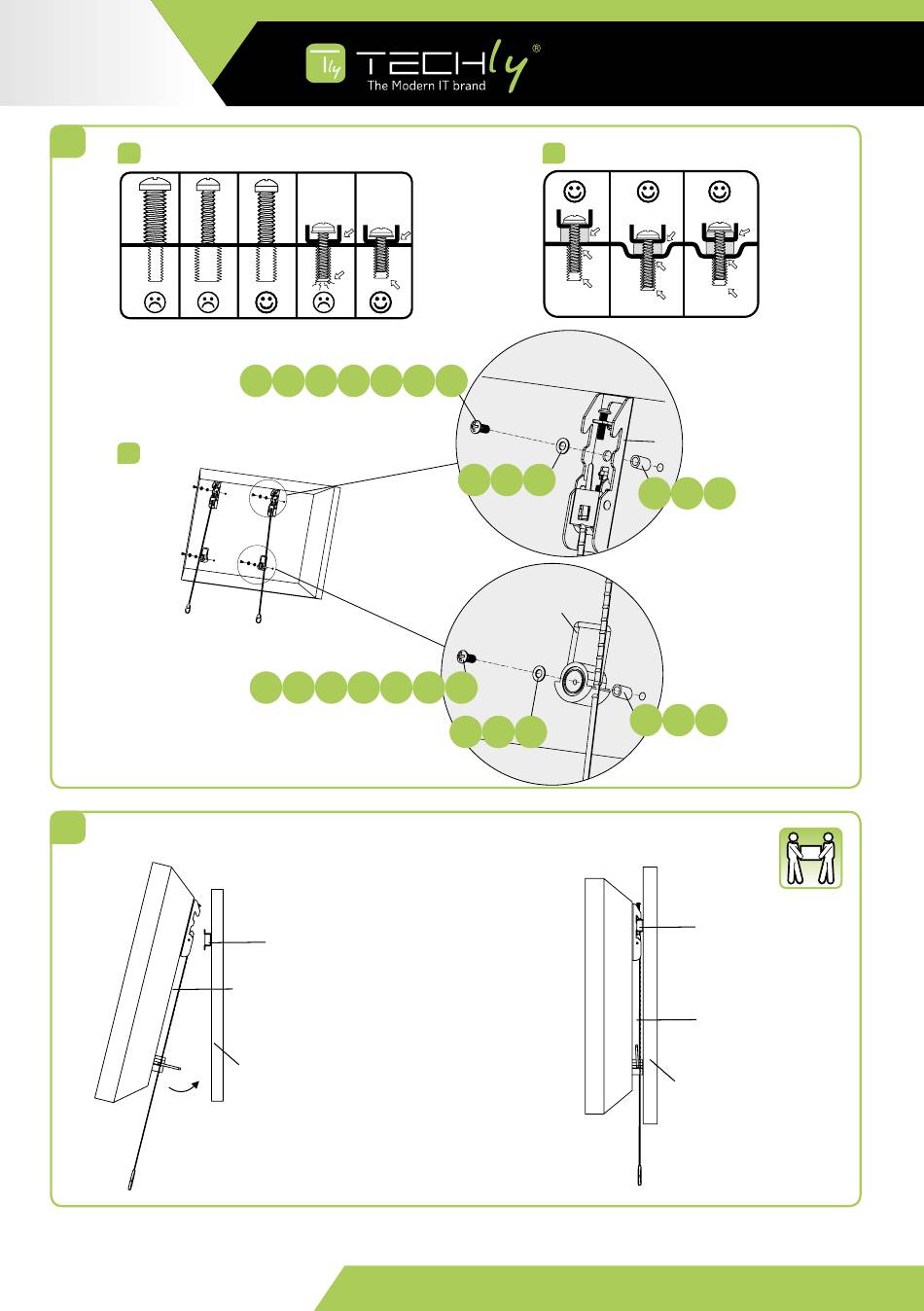 TECHly®
The Modern IT brand