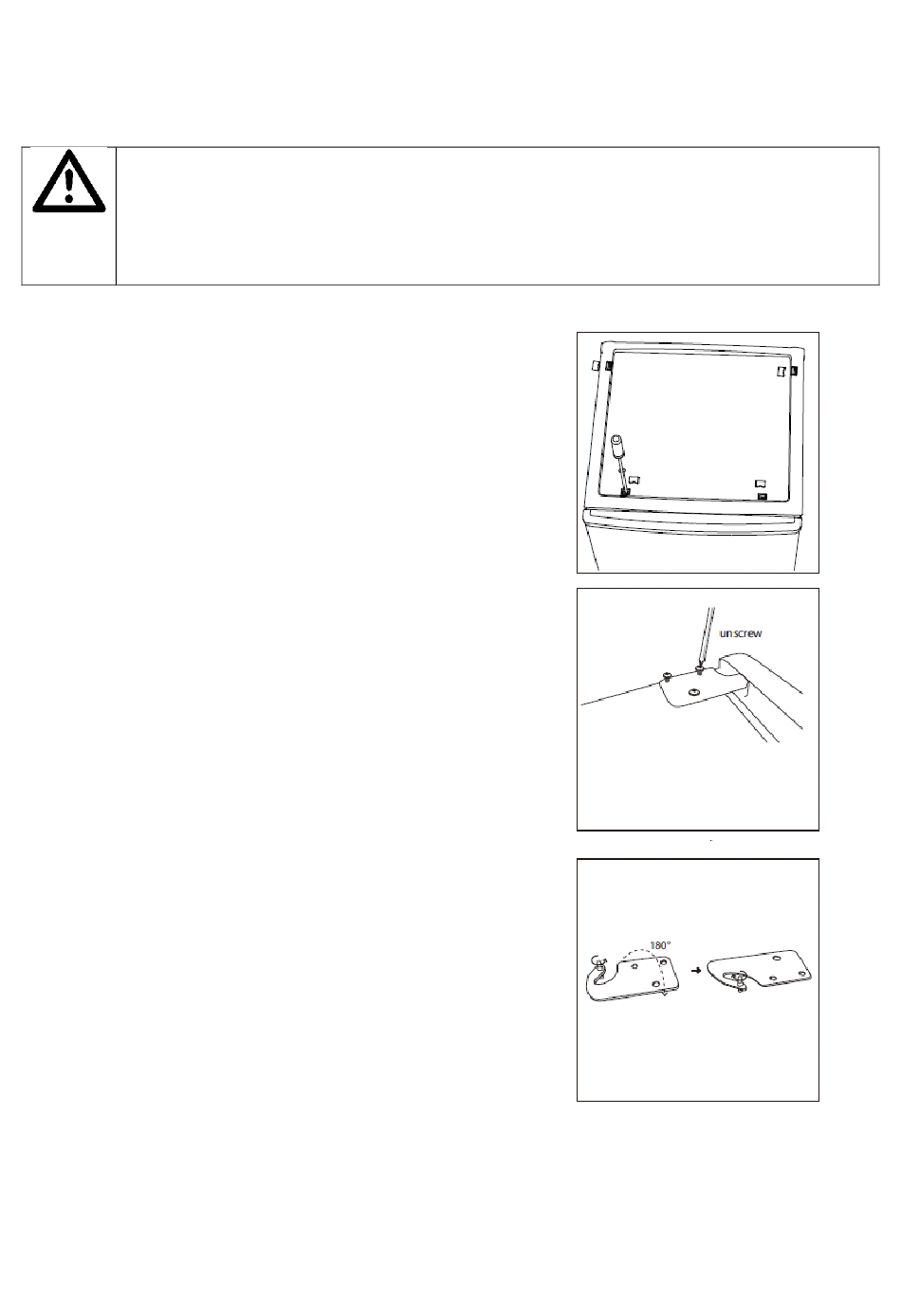 unscrew

180°