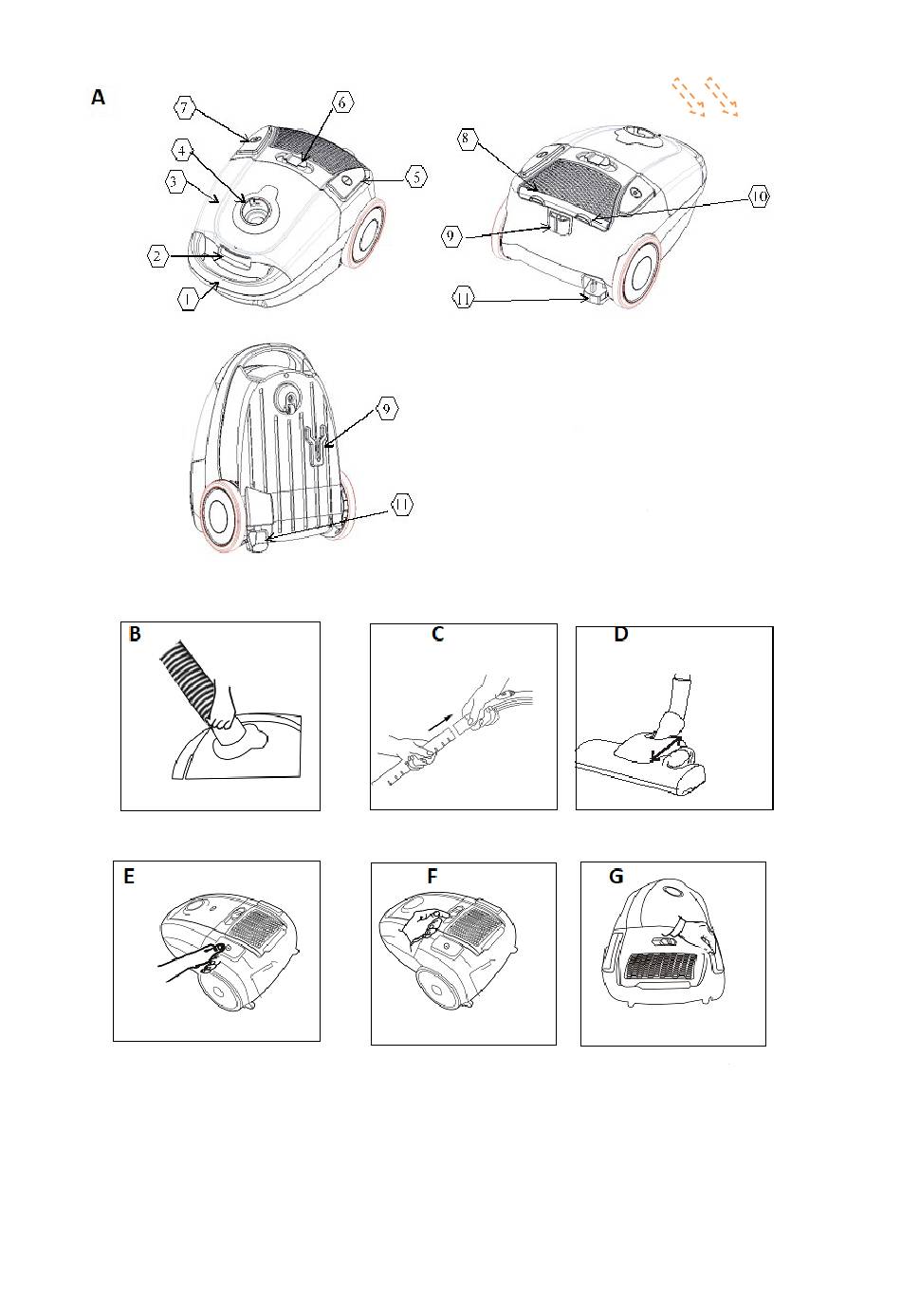 A

7
6
4
3
5
2
1

8
10
9
11

9
11

B

C

D

E

F

G