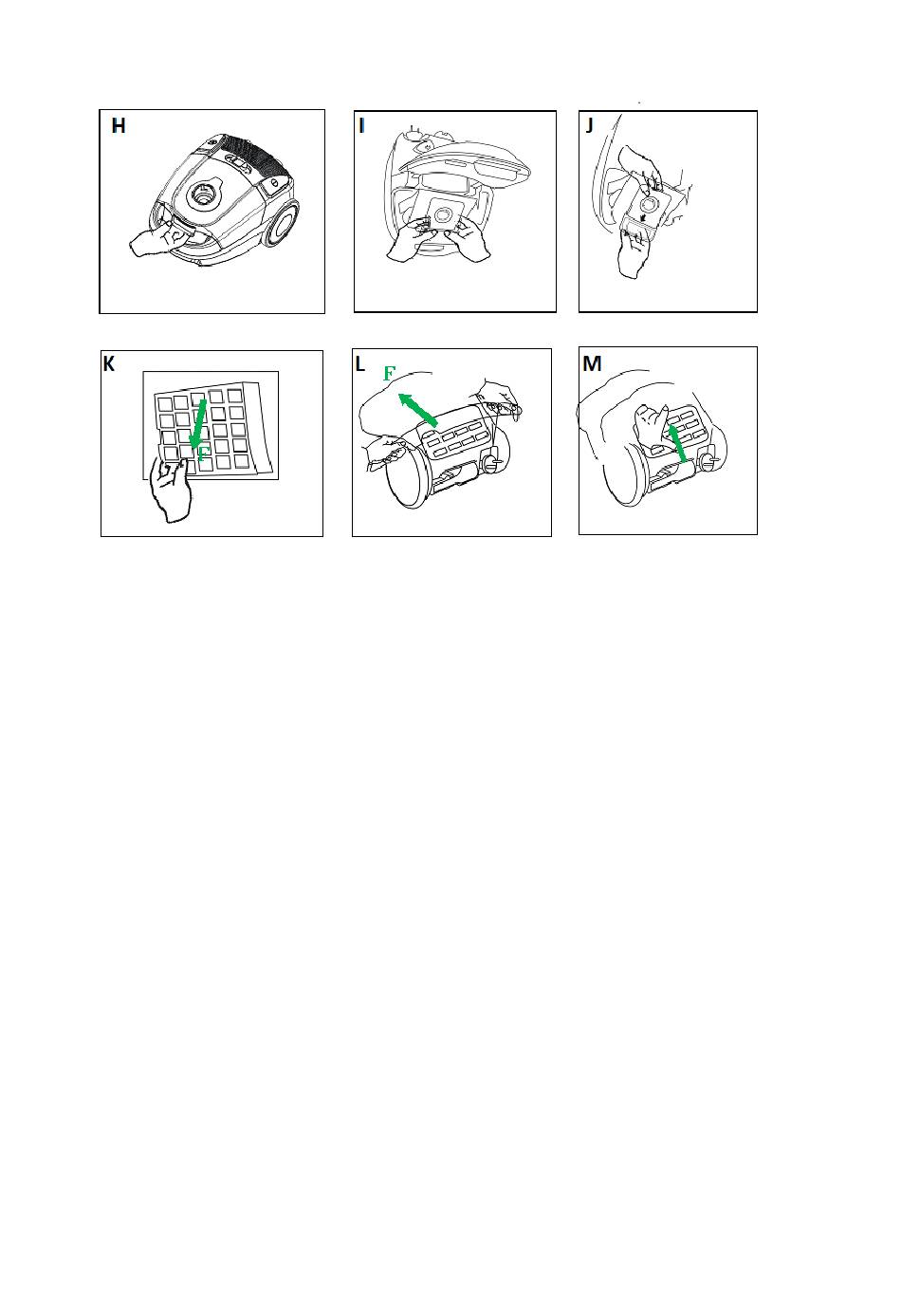 H

I

J

K

F

L

F

M