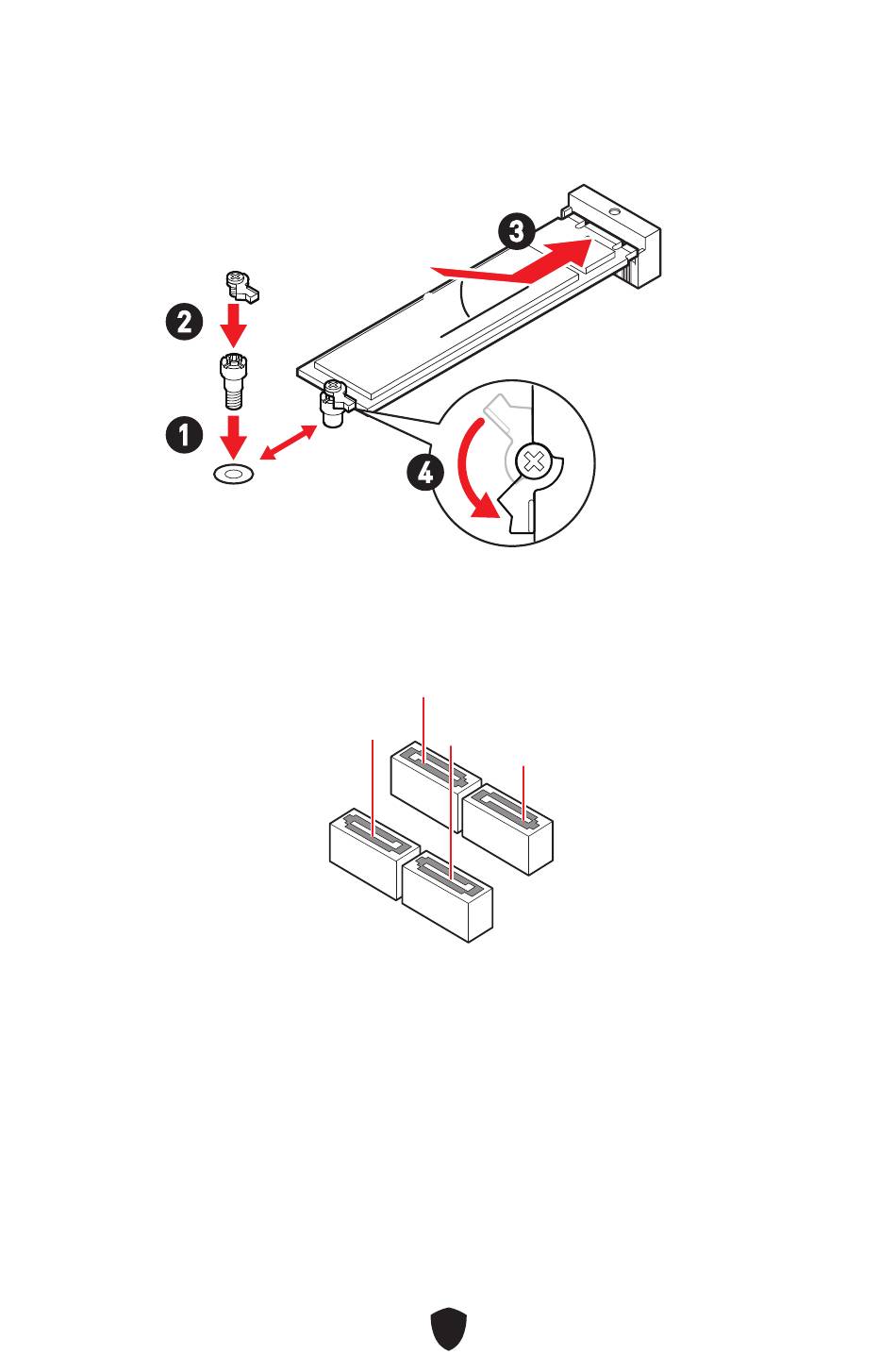 3

2

1

4