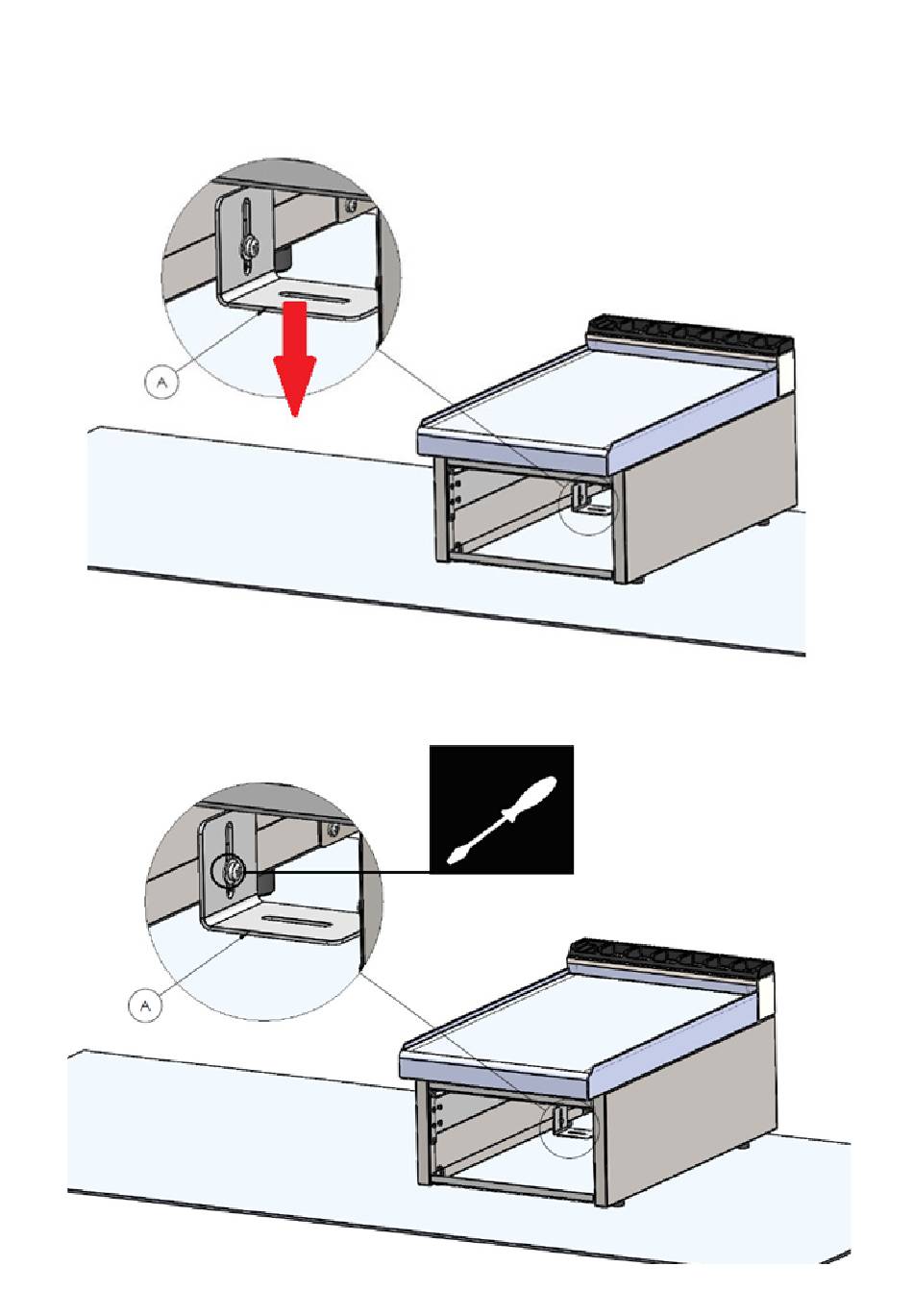 A

A