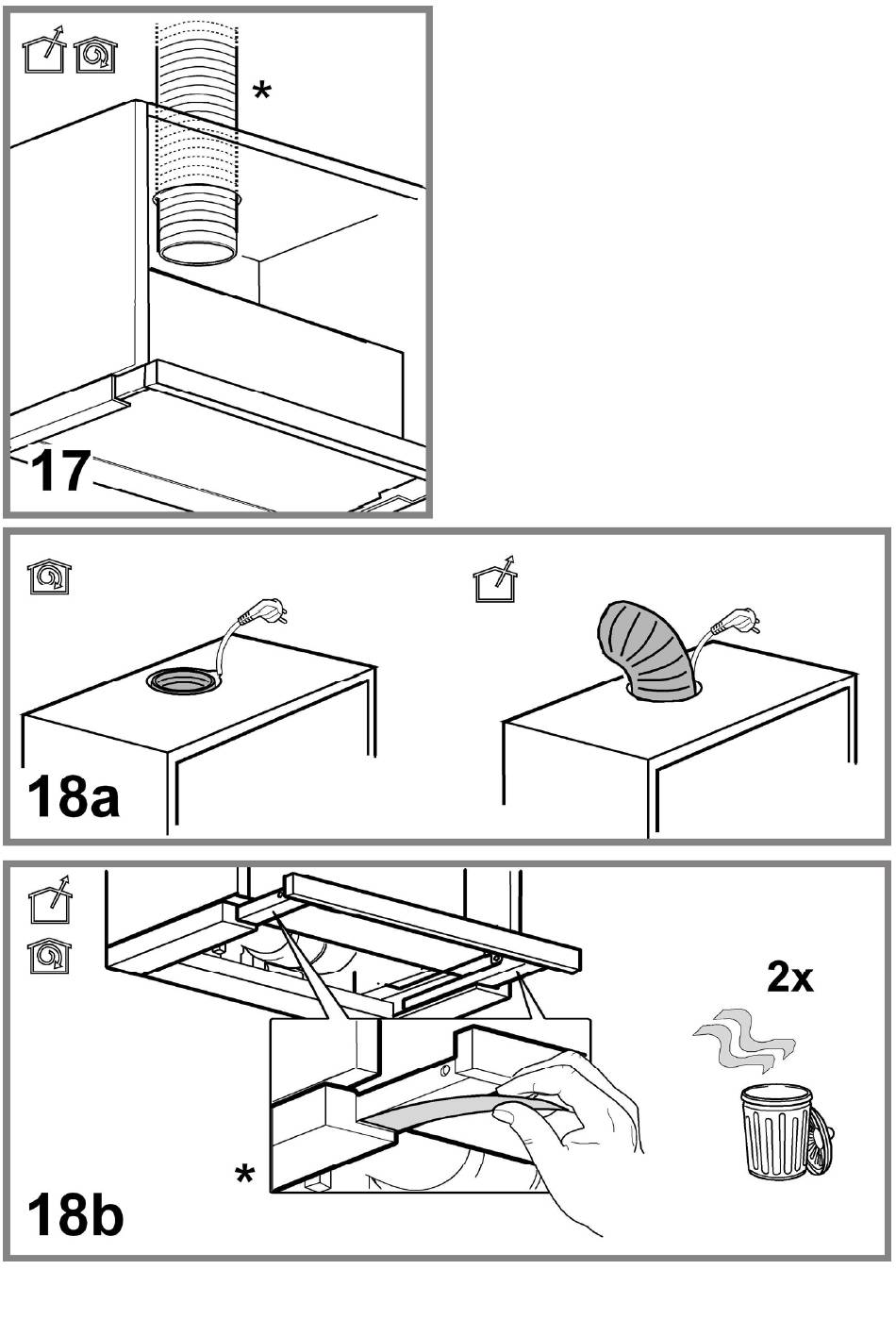 *

17

18a

2x

*

18b