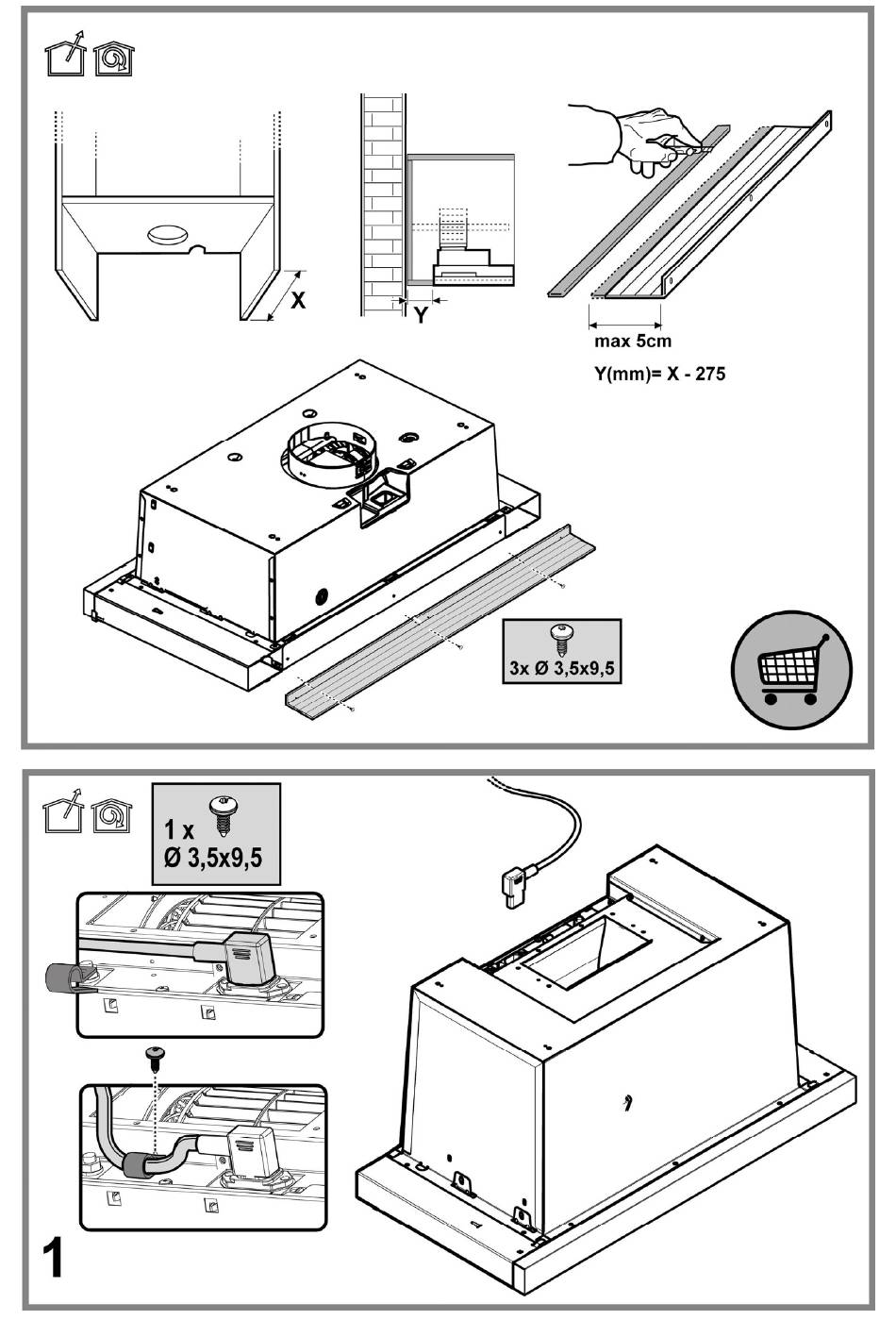 X

Y

max 5cm

Y(mm)= X - 275

3x Ø 3,5x9,5

1 x
Ø 3,5x9,5

1