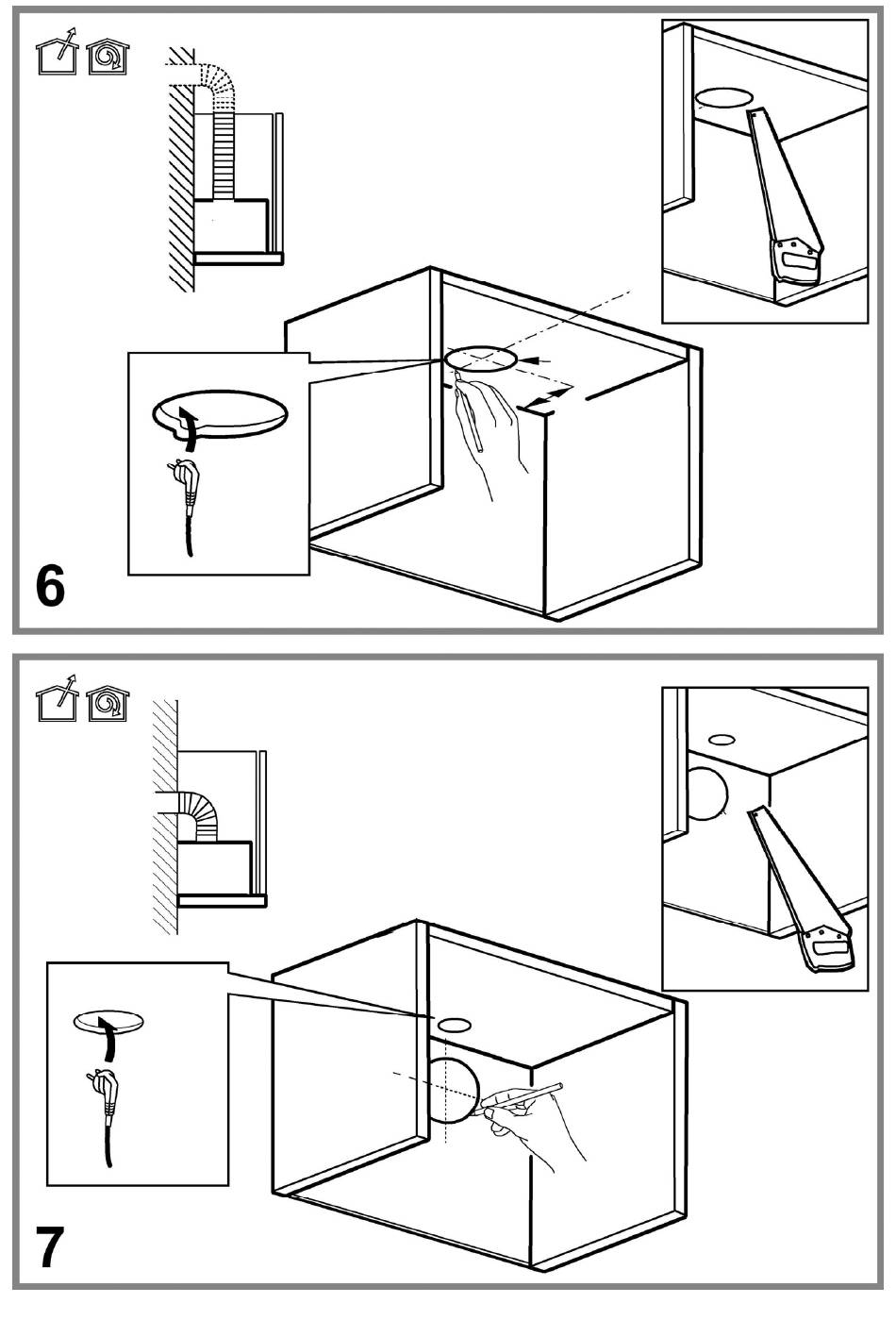 6

7