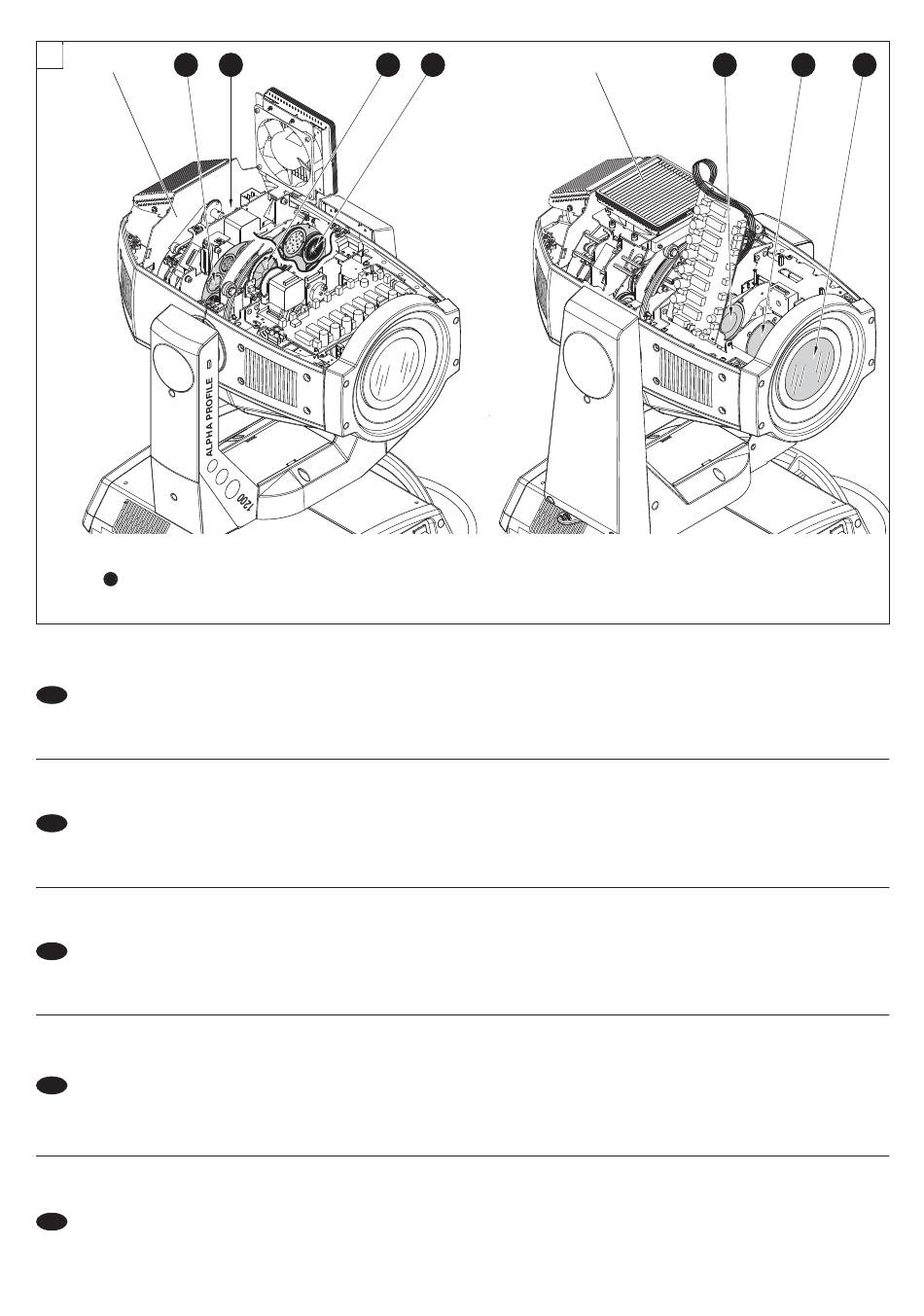 ALPHA PROFILE
1200