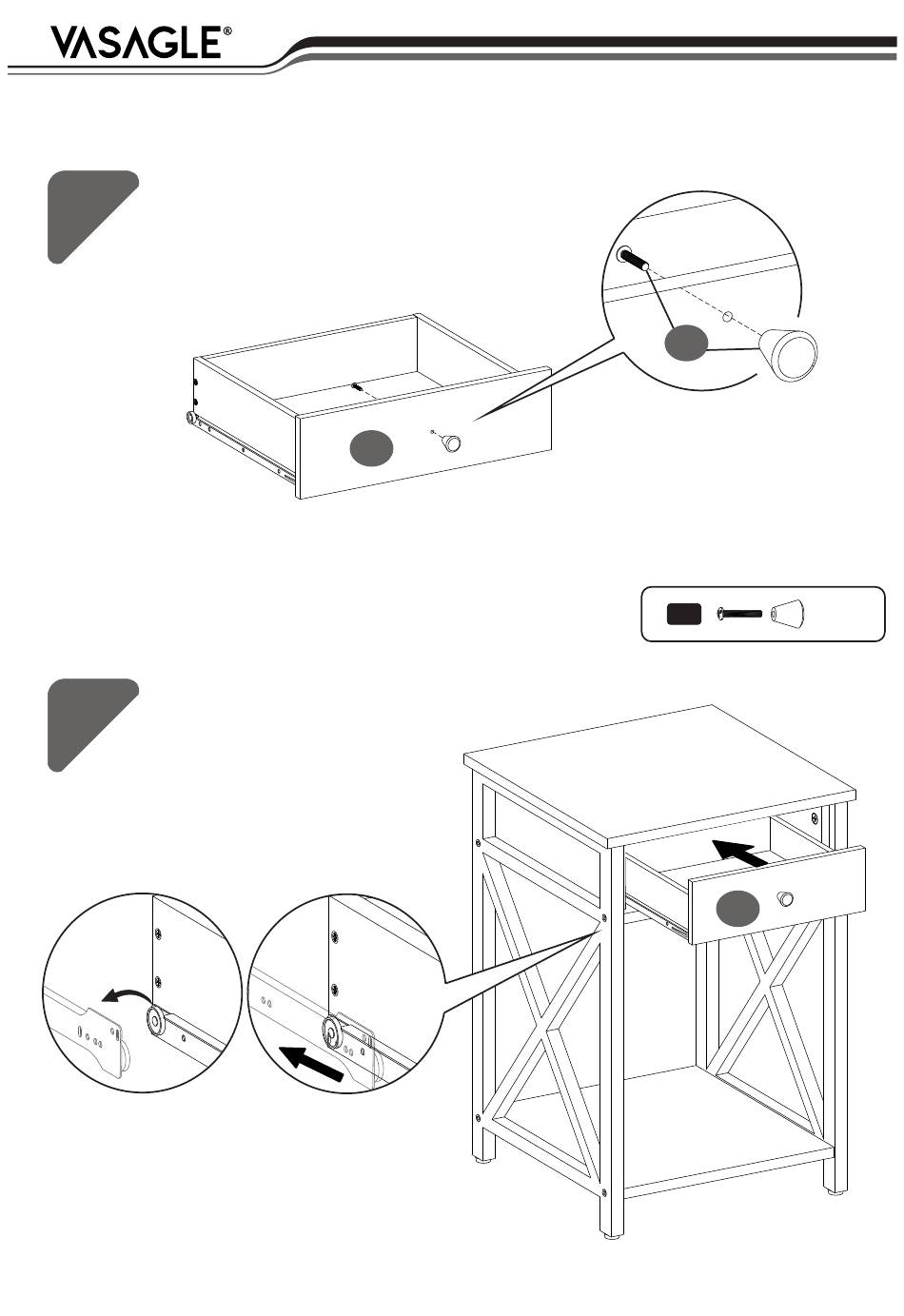 VASAGLE®