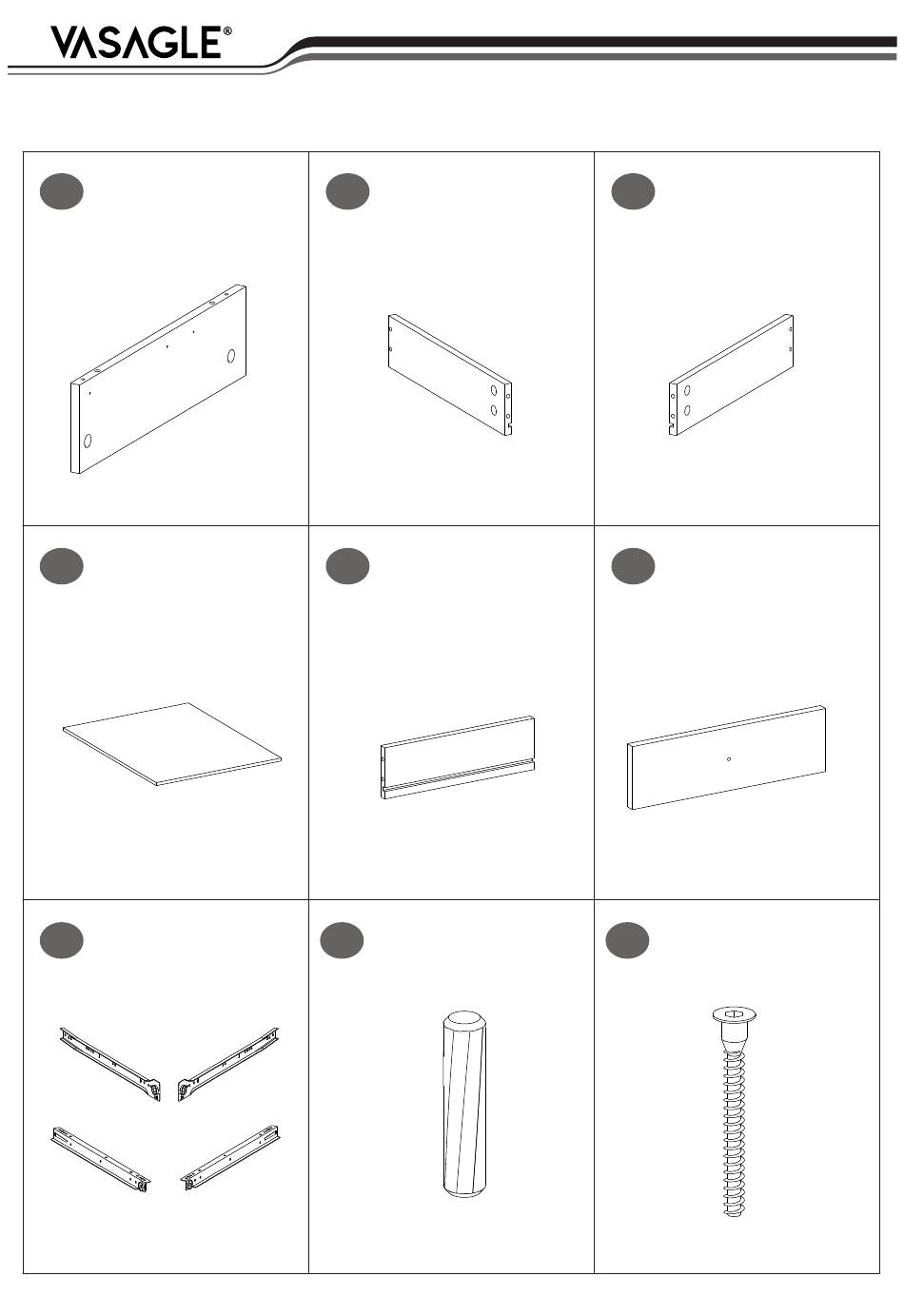 VASAGLE®