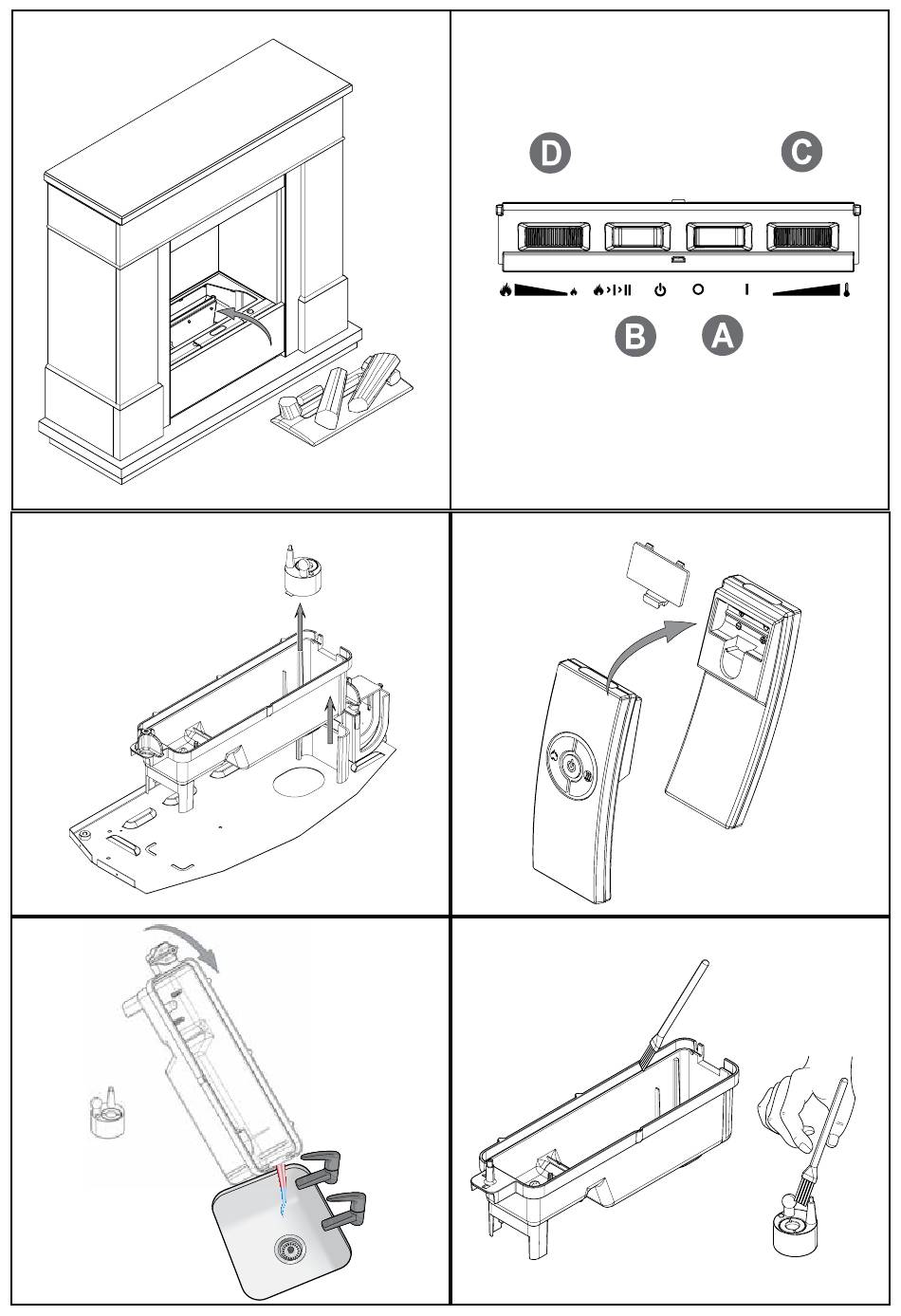 D
C
O
I
B
A