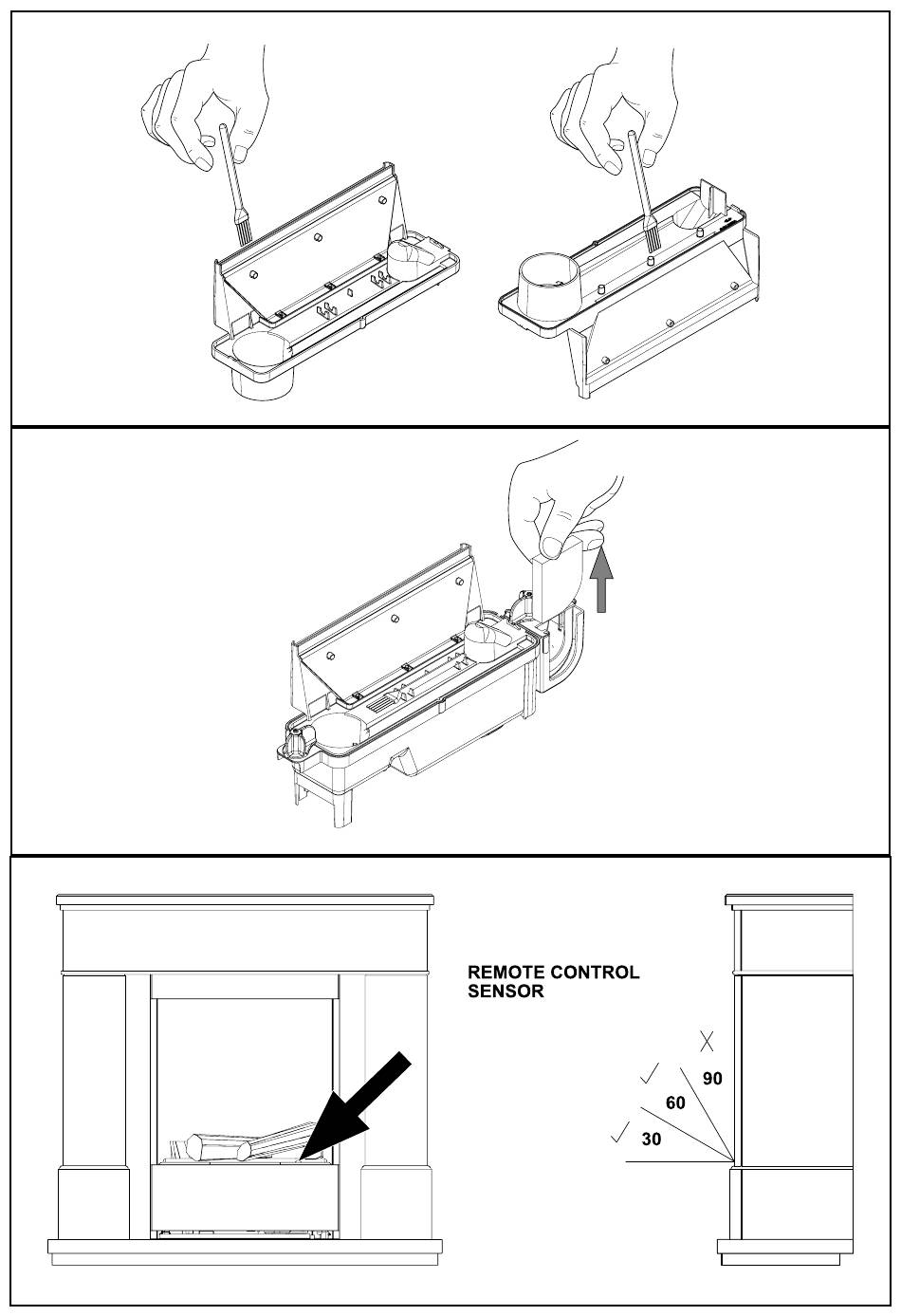 REMOTE CONTROL SENSOR

X
✓ 90
60
✓ 30