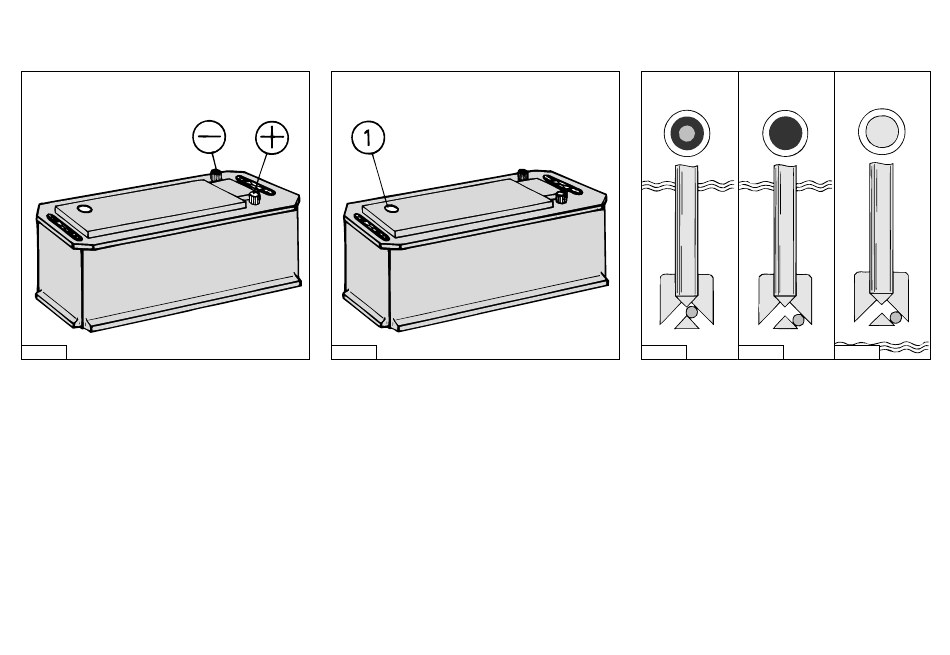 −
+
1