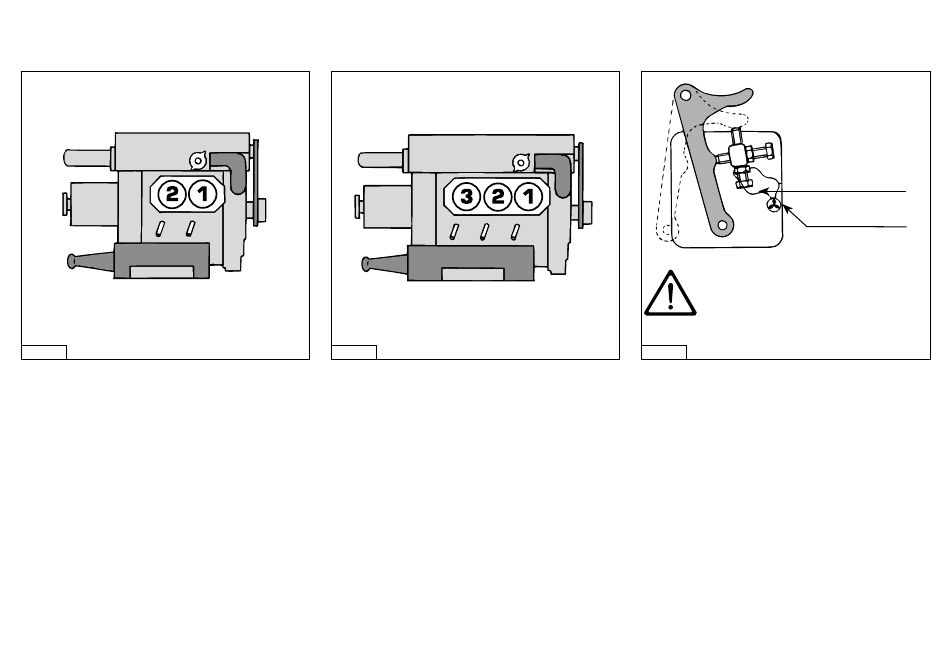 2 1

3 2 1