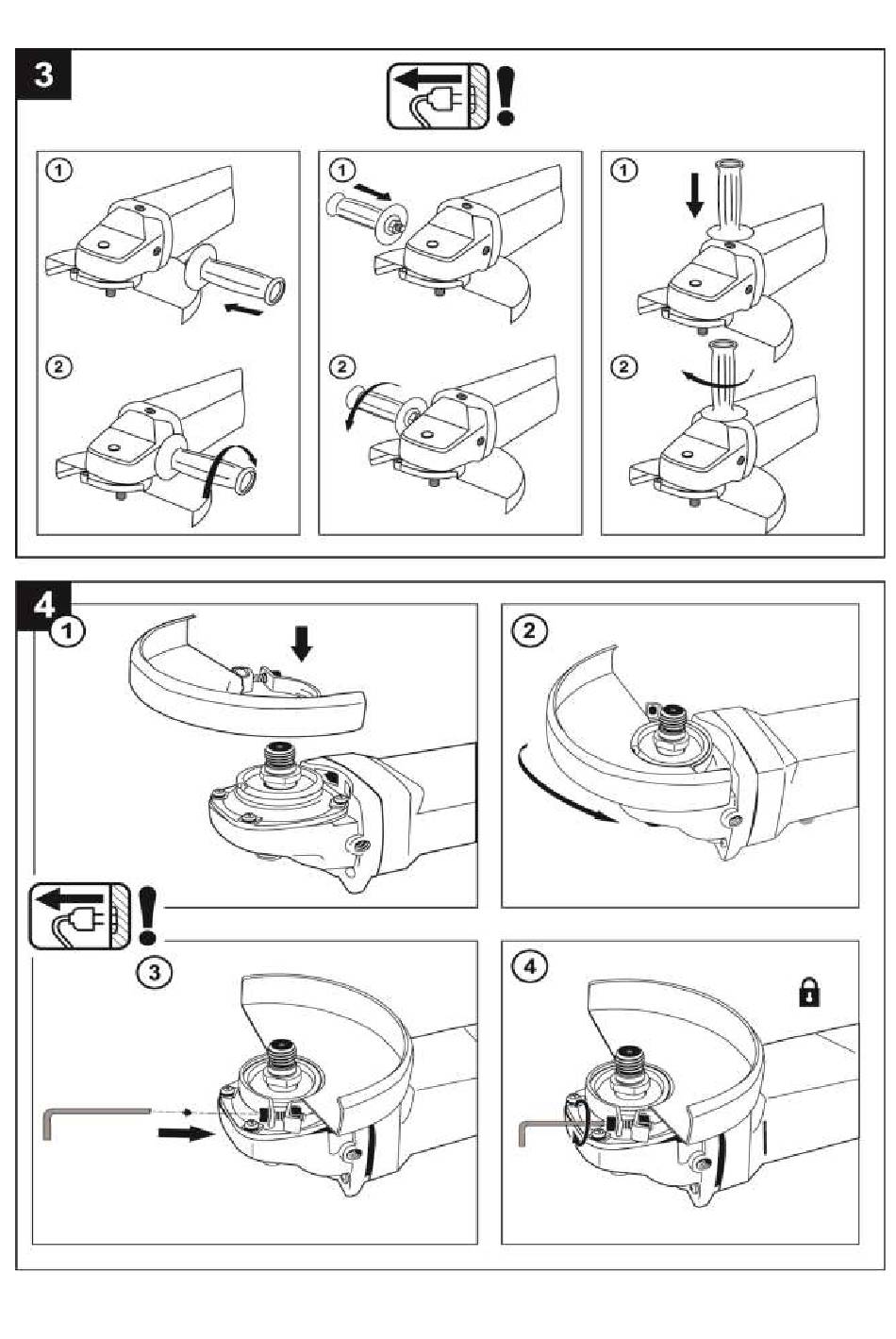 3

!

1

2

1

2

1

2

4

1

2

!

3

4