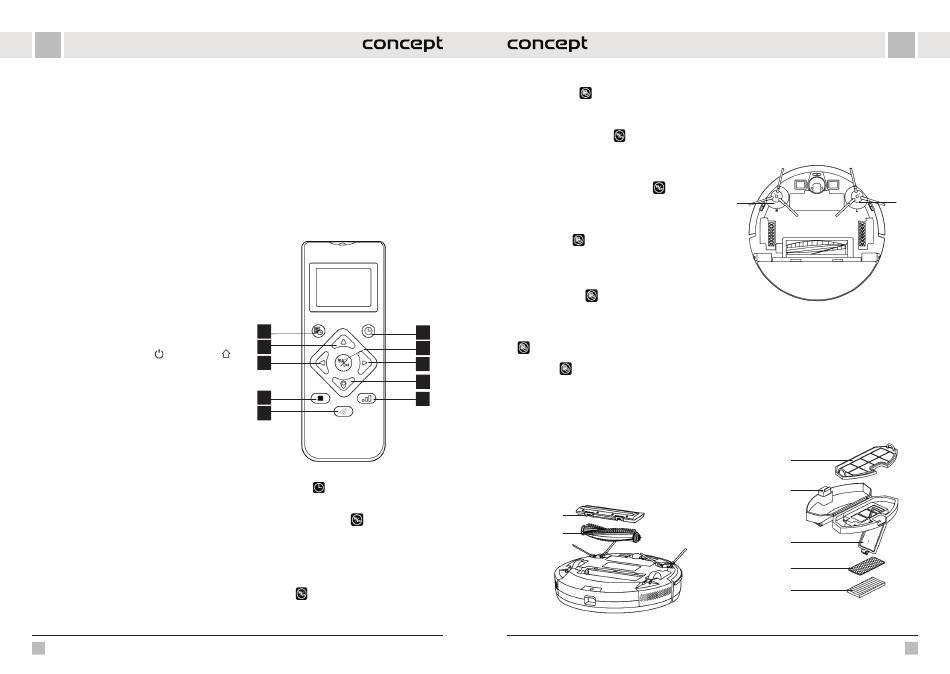 concept

concept