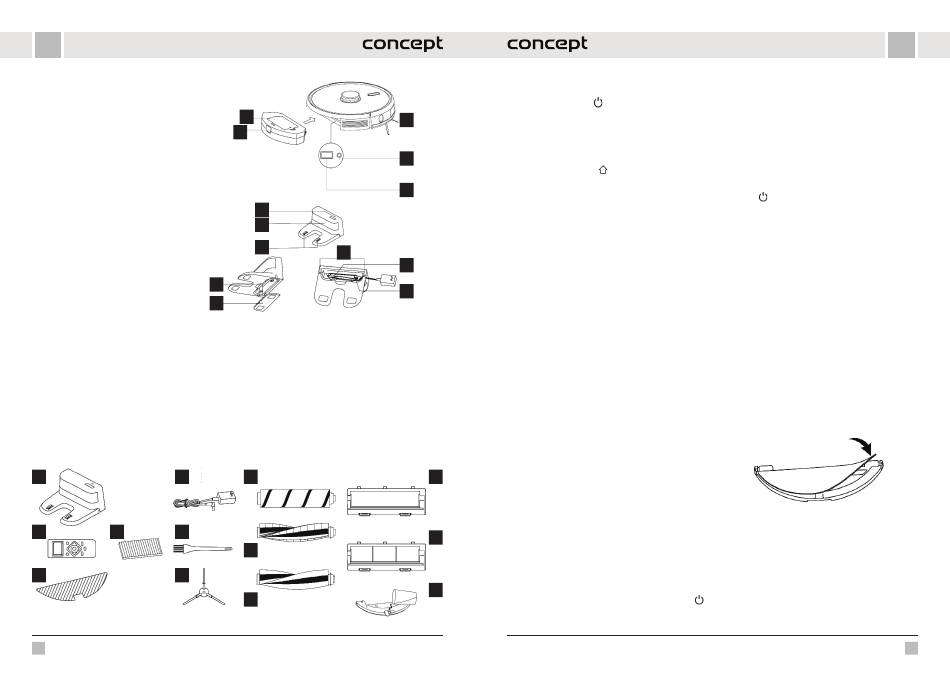 concept

concept