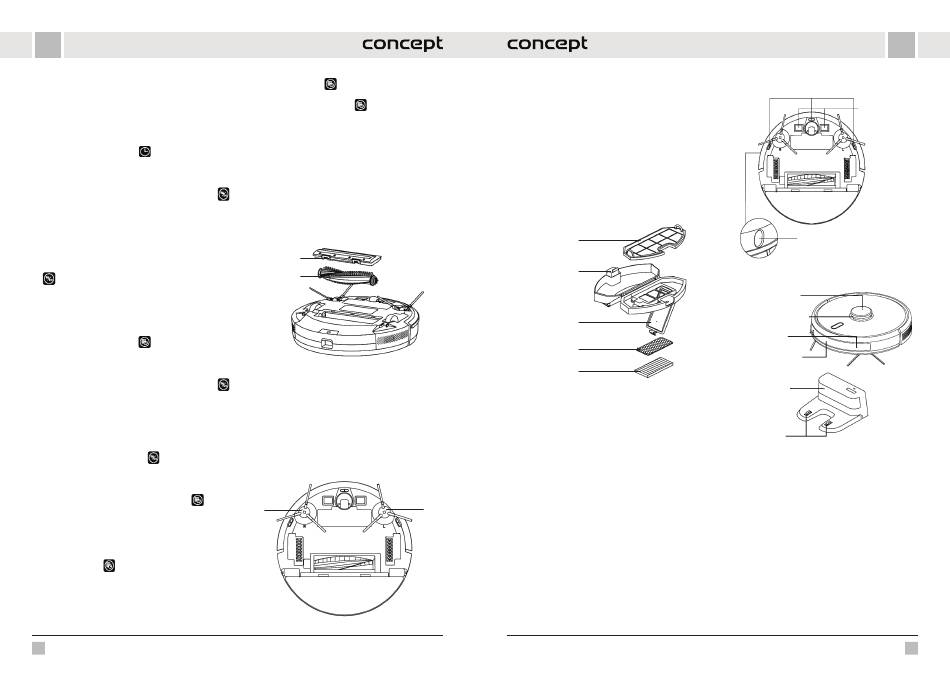 concept concept