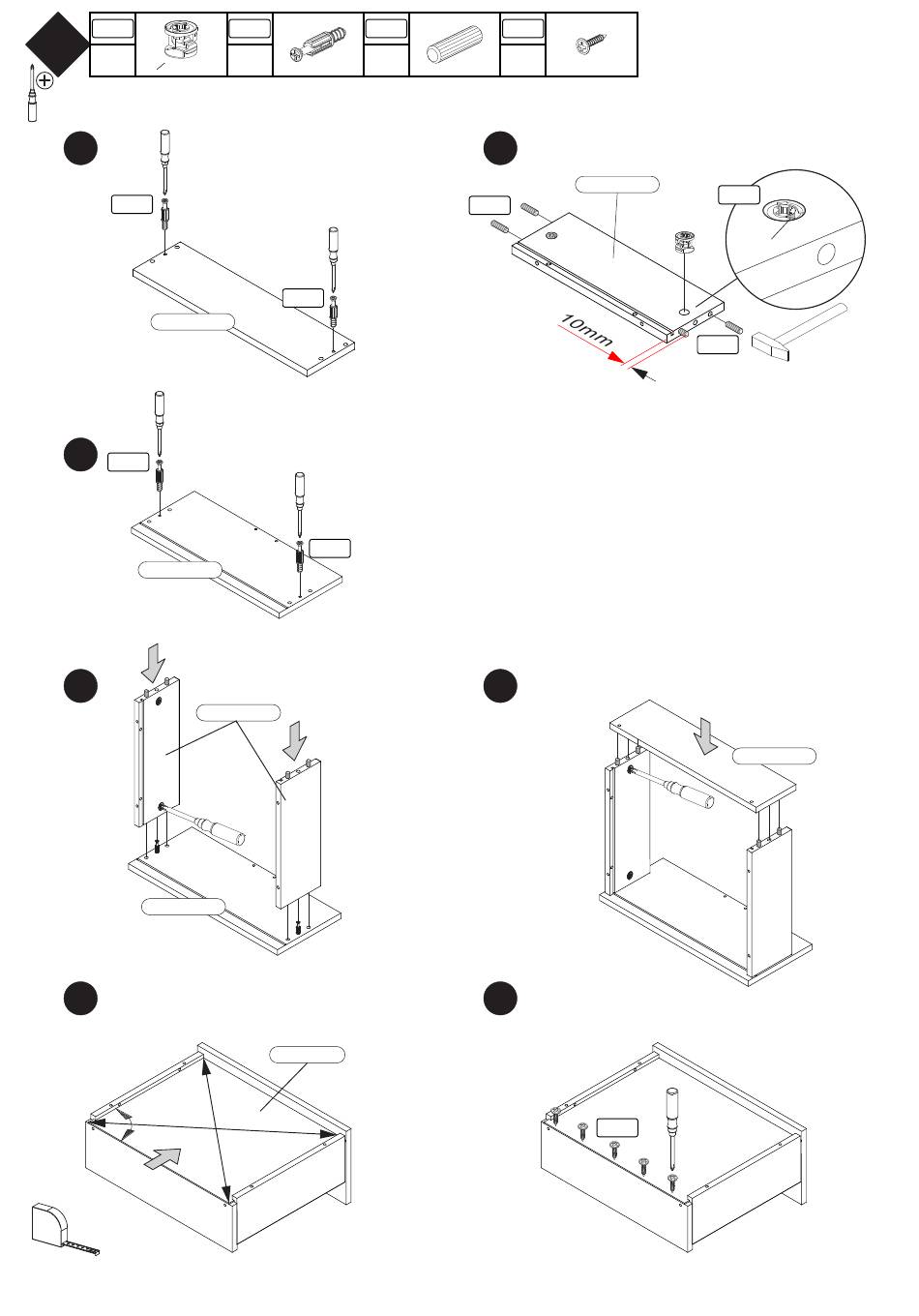 10mm