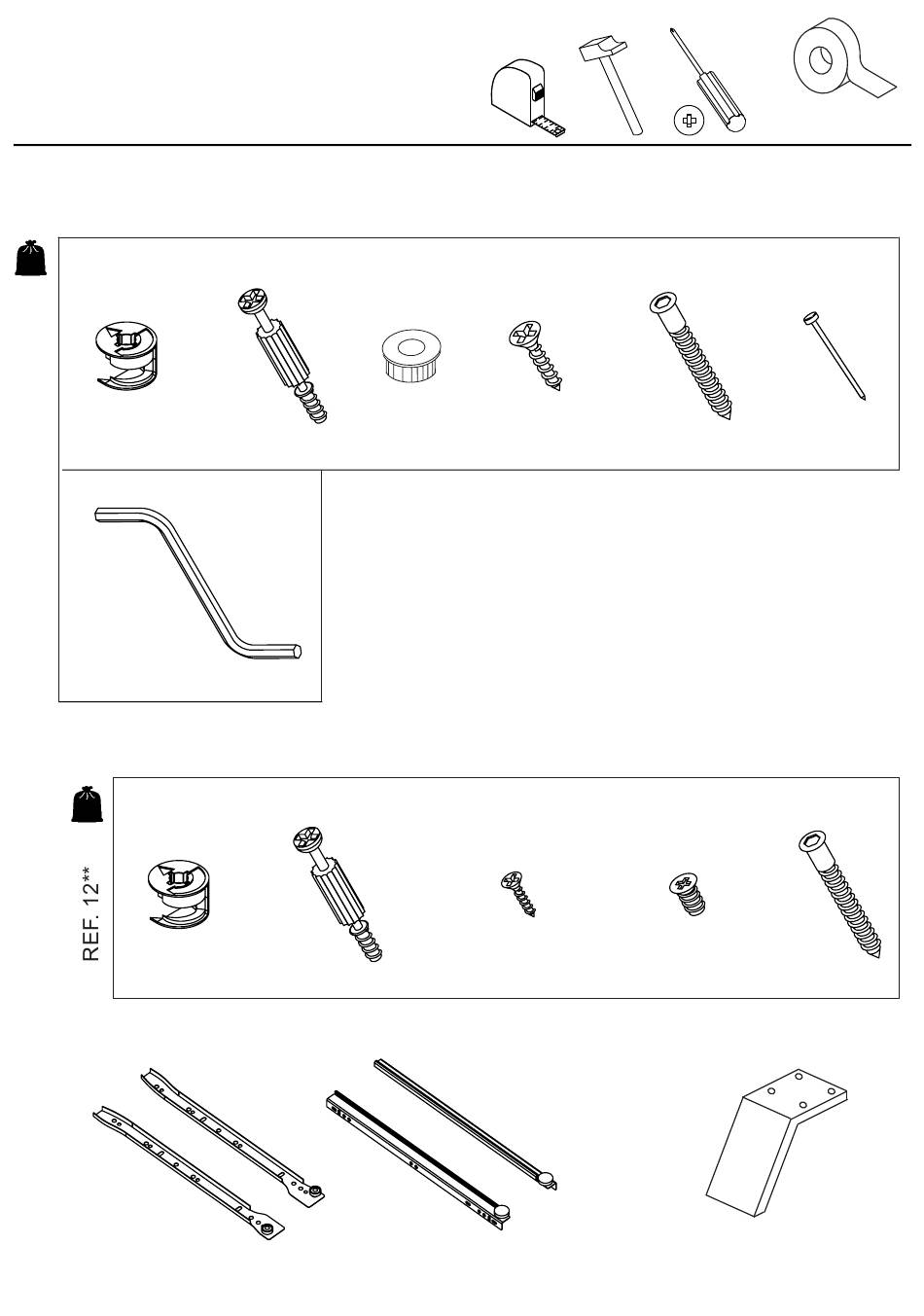 REF. 12**