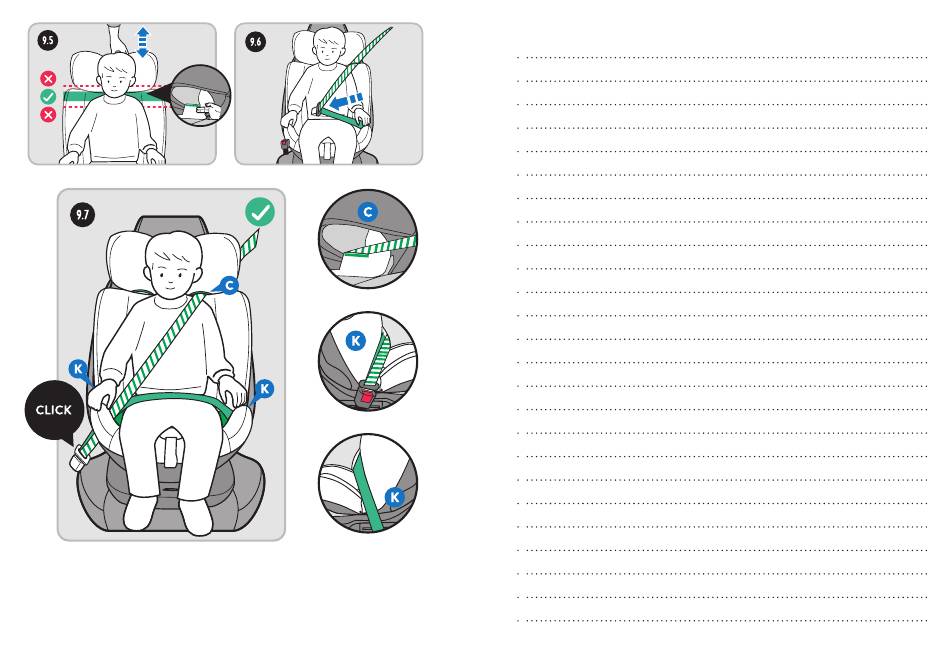 9.5

9.6

9.7

C

K

K

CLICK

C

K

K