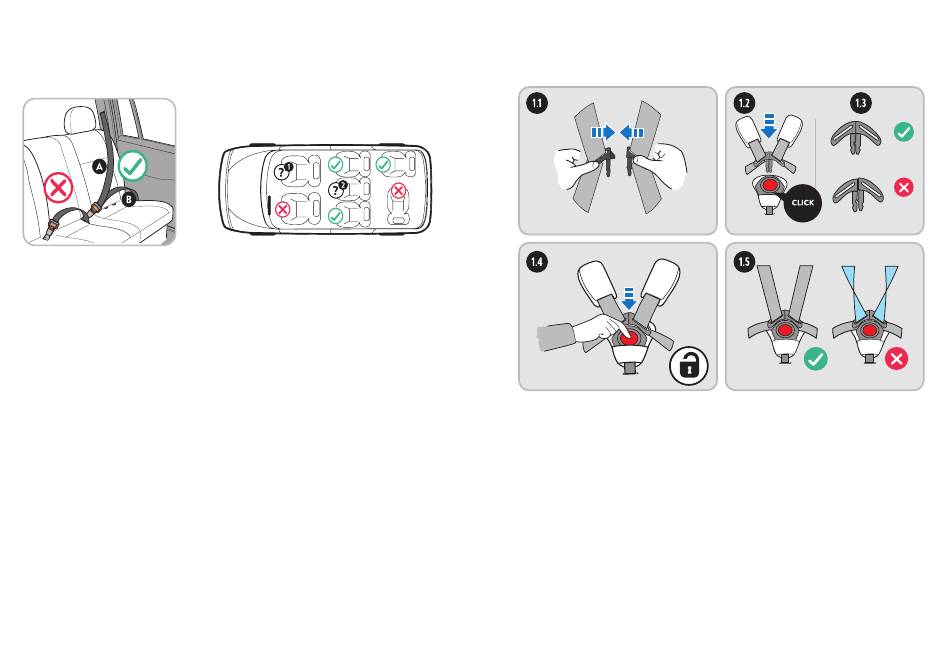 A
B
?1
?2
1.1
1.2
1.3
CLICK
1.4
1.5