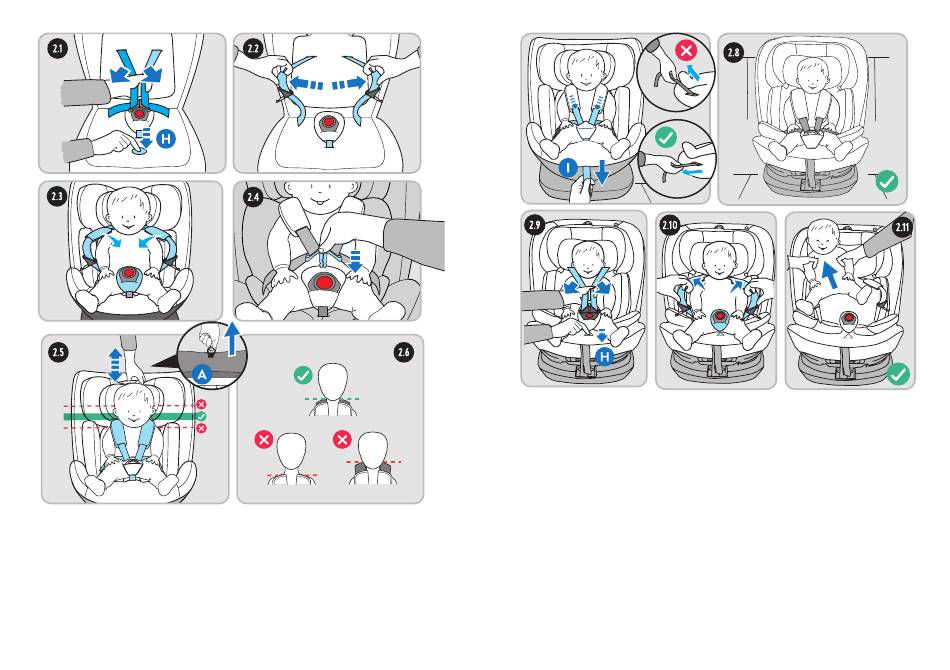 2.1
H
2.2
2.3
2.4
2.5
A
2.6
I
2.8
2.9
H
2.10
2.11