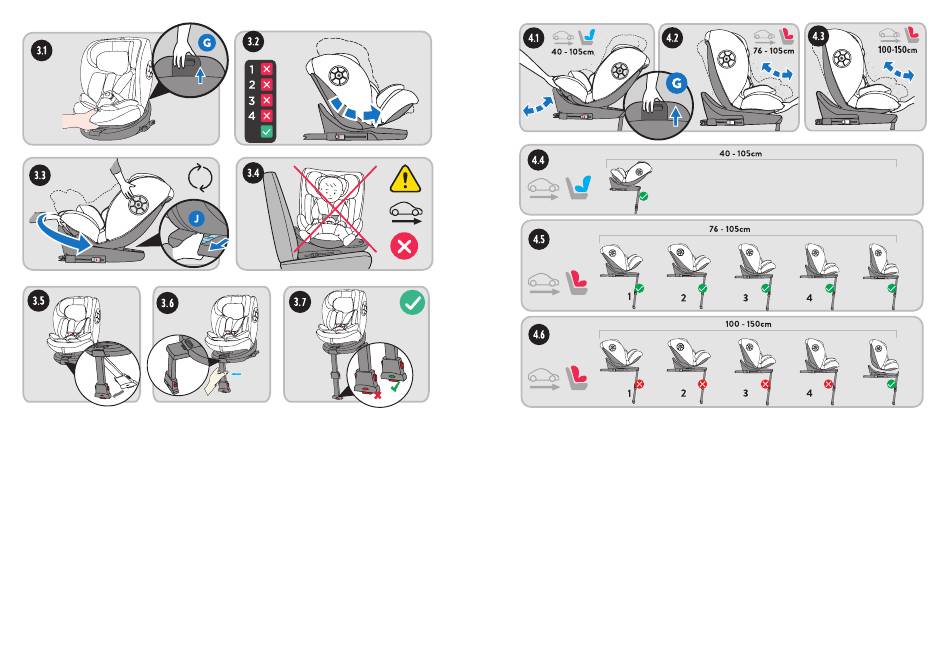 3.1
G

3.2
1
2
3
4

3.3

J

3.4

3.5

3.6

3.7

4.1
40 - 105cm
G

4.2
76 - 105cm

4.3
100-150cm

4.4
40 - 105cm

4.5
76 - 105cm
1
2
3
4

4.6
100 - 150cm
1
2
3
4