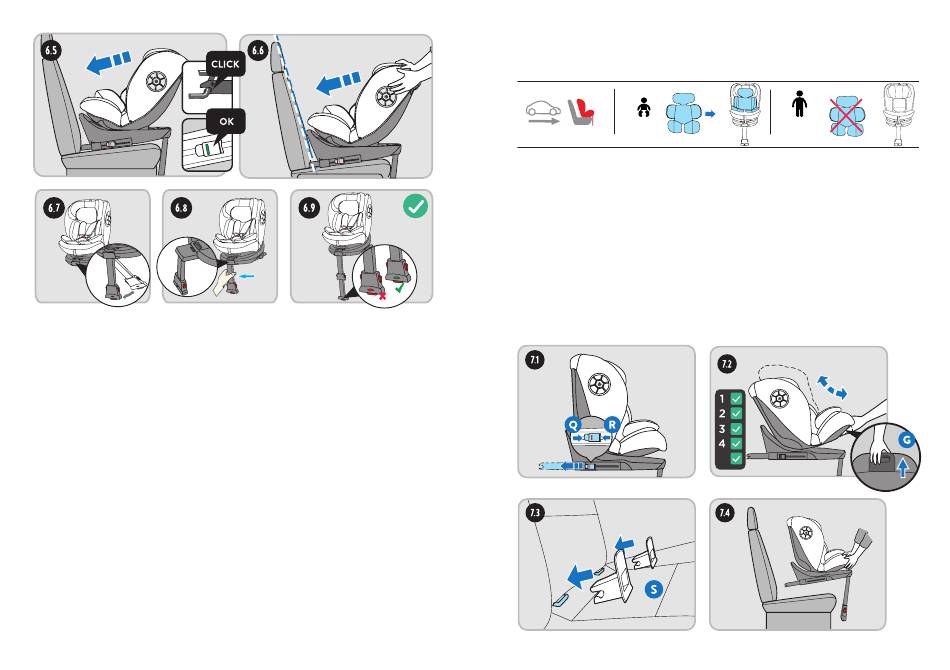 6.5
CLICK
OK
6.6
6.7
6.8
6.9
7.1
Q
R
7.2
1
2
3
4
G
7.3
S
7.4