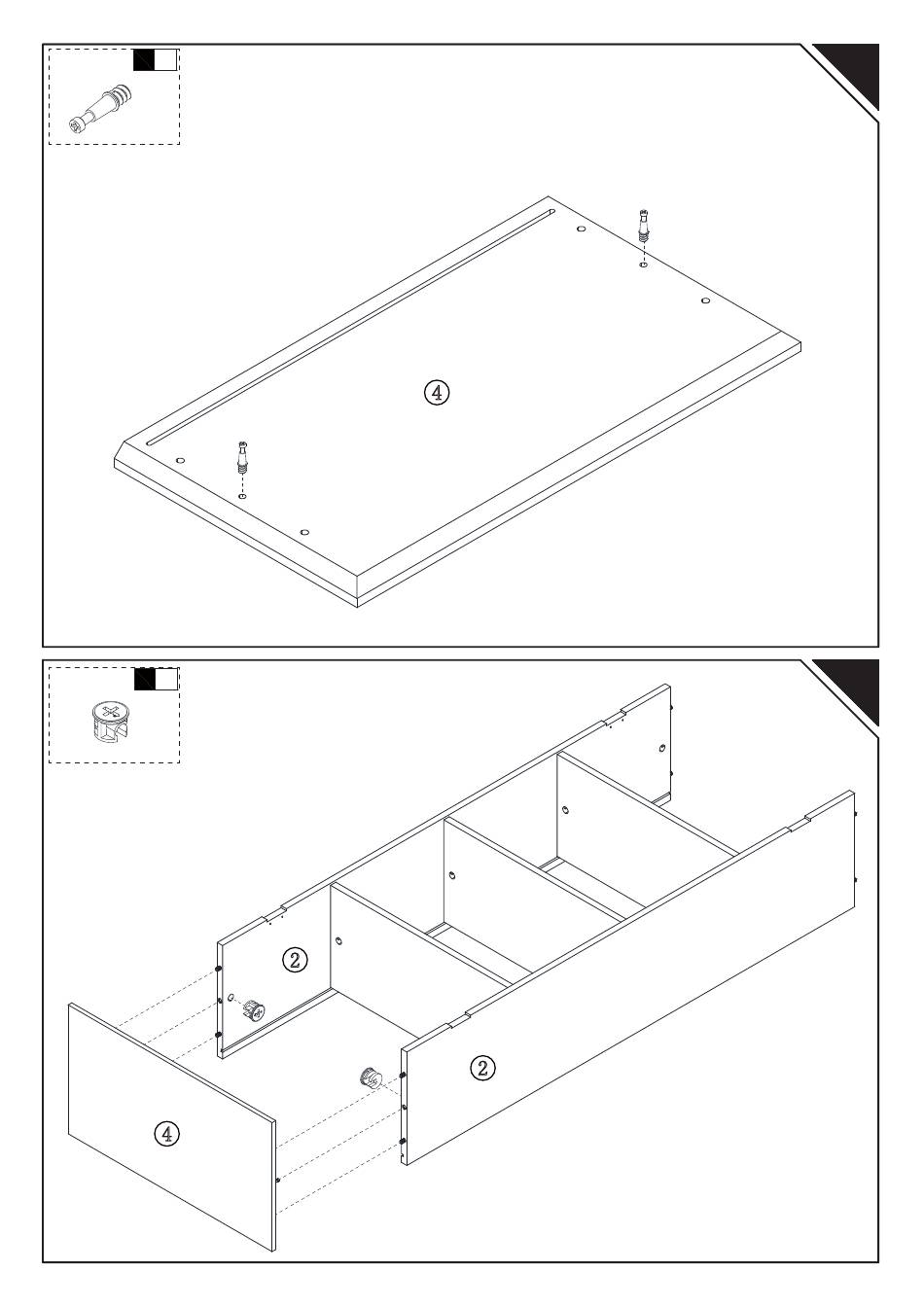 ④

②

②

④