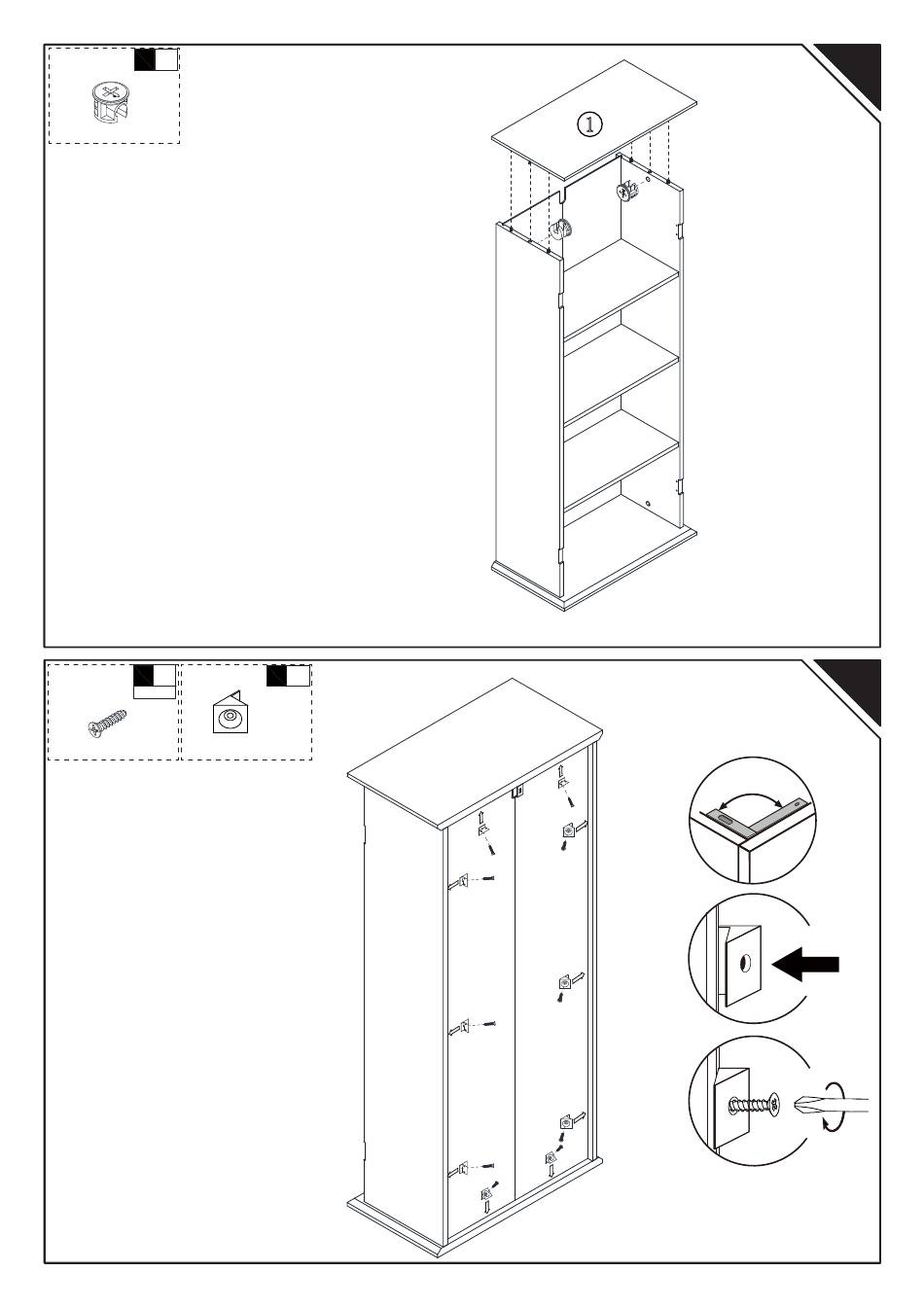 ①