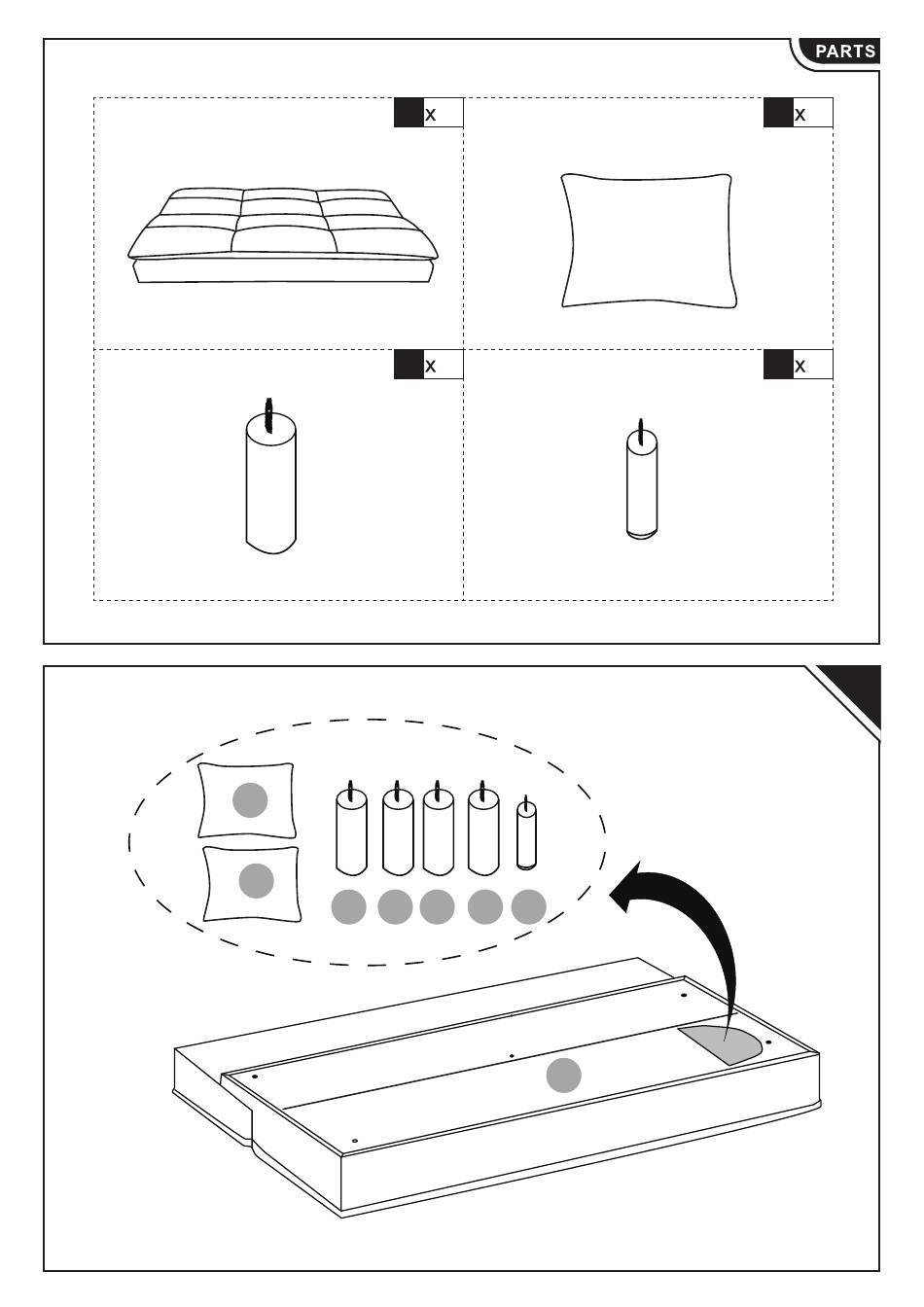 PARTS

x

x

x

x