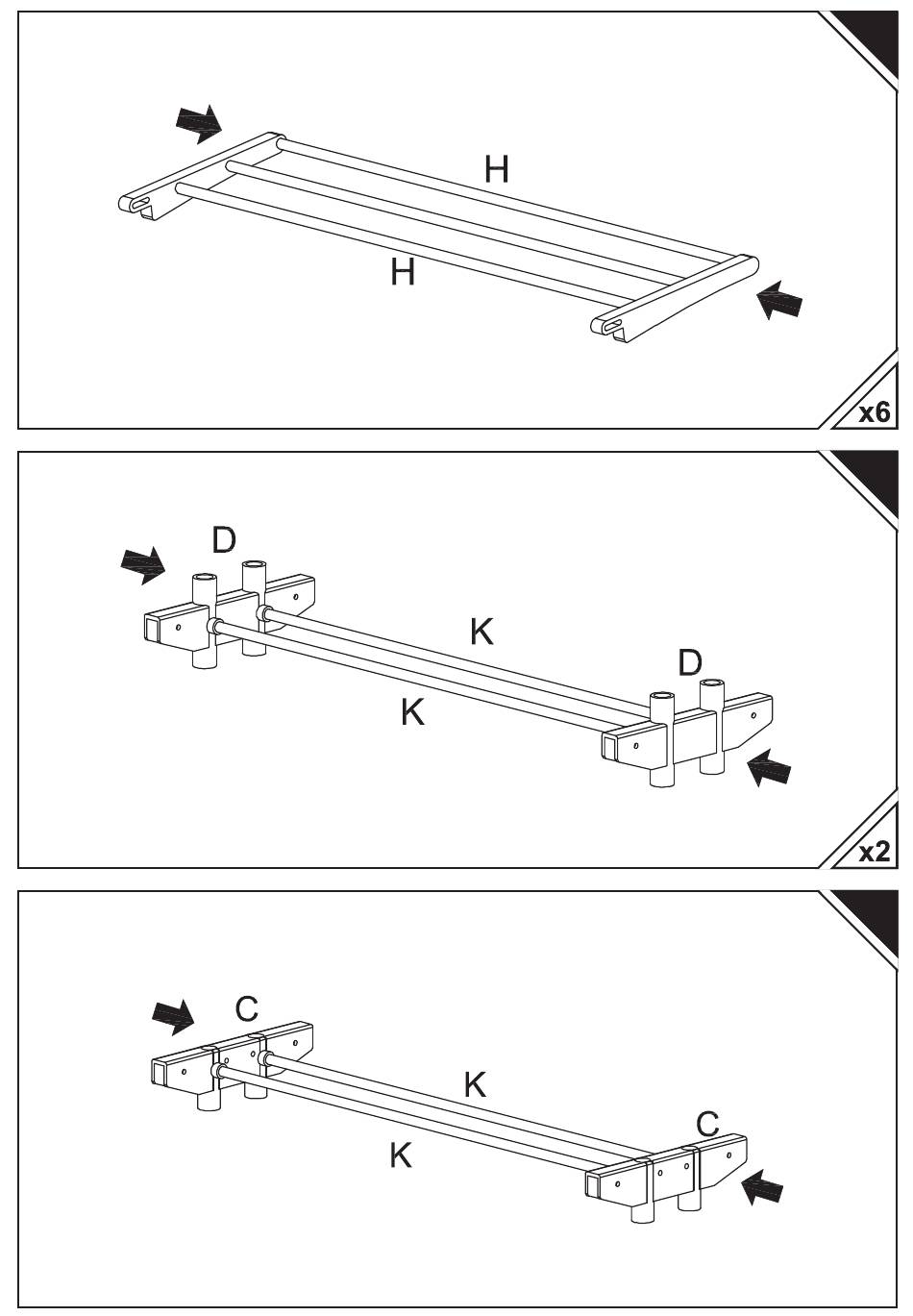 H

H

x6

D

K

D

K

x2

C

K

C

K