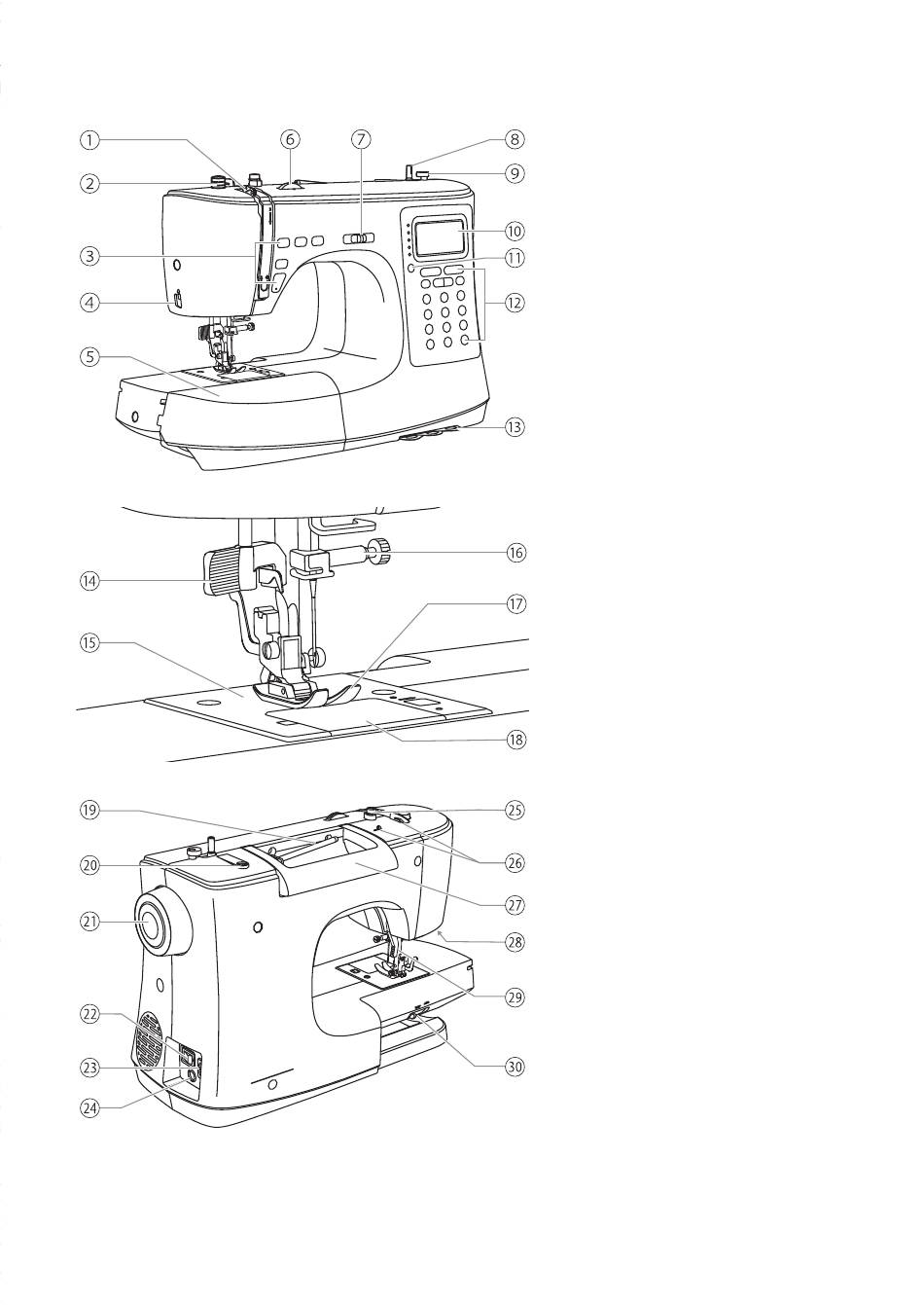 ①
②
③
④
⑤
⑥
⑦
⑧
⑨
⑩
⑪
⑫
⑬
⑭
⑮
⑯
⑰
⑱
⑲
⑳
㉑
㉒
㉓
㉔
㉕
㉖
㉗
㉘
㉙
㉚