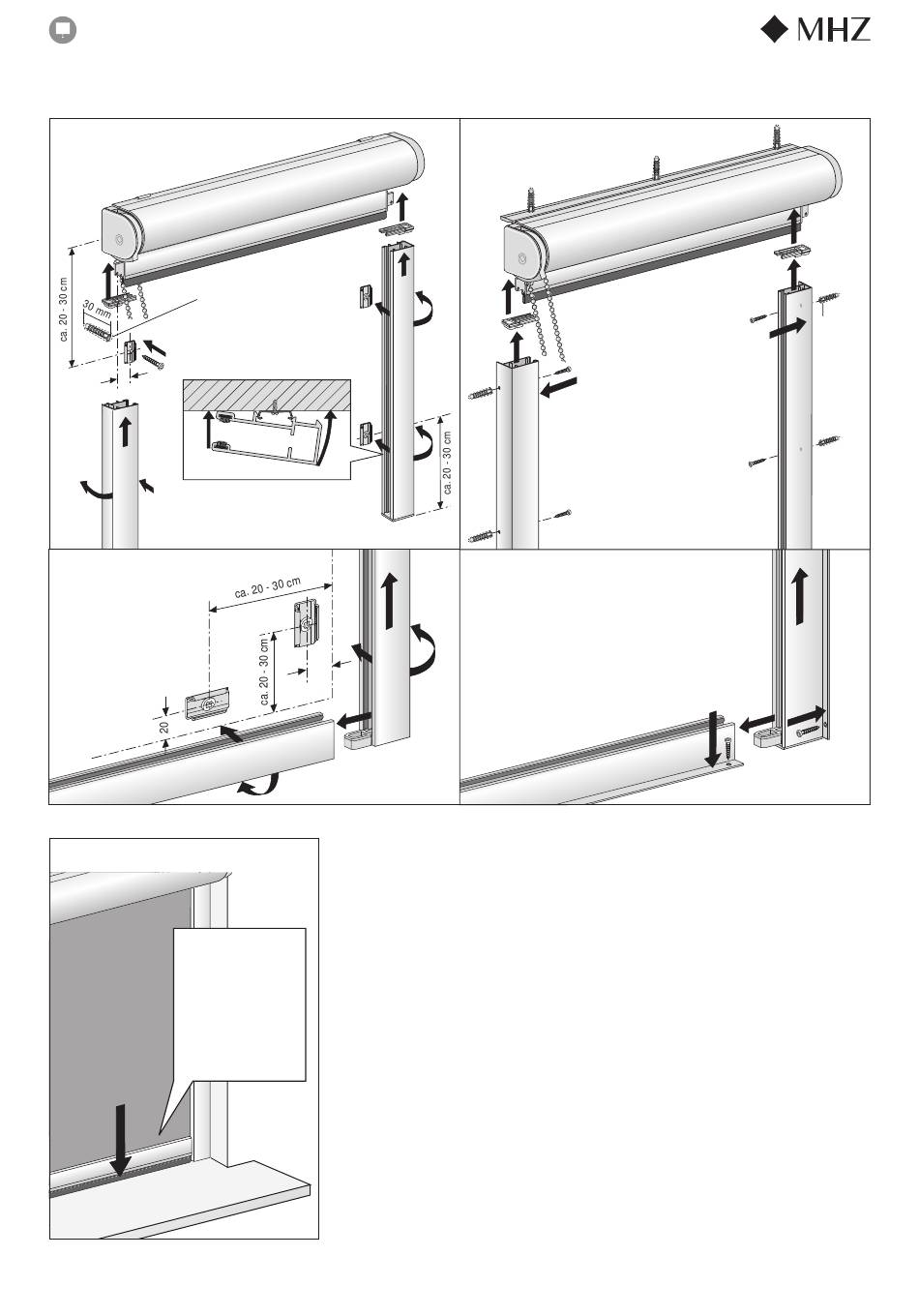 MHZ

ca. 20 - 30 cm

30 mm

ca. 20 - 30 cm

ca. 20 - 30 cm

ca. 20 - 30 cm

20