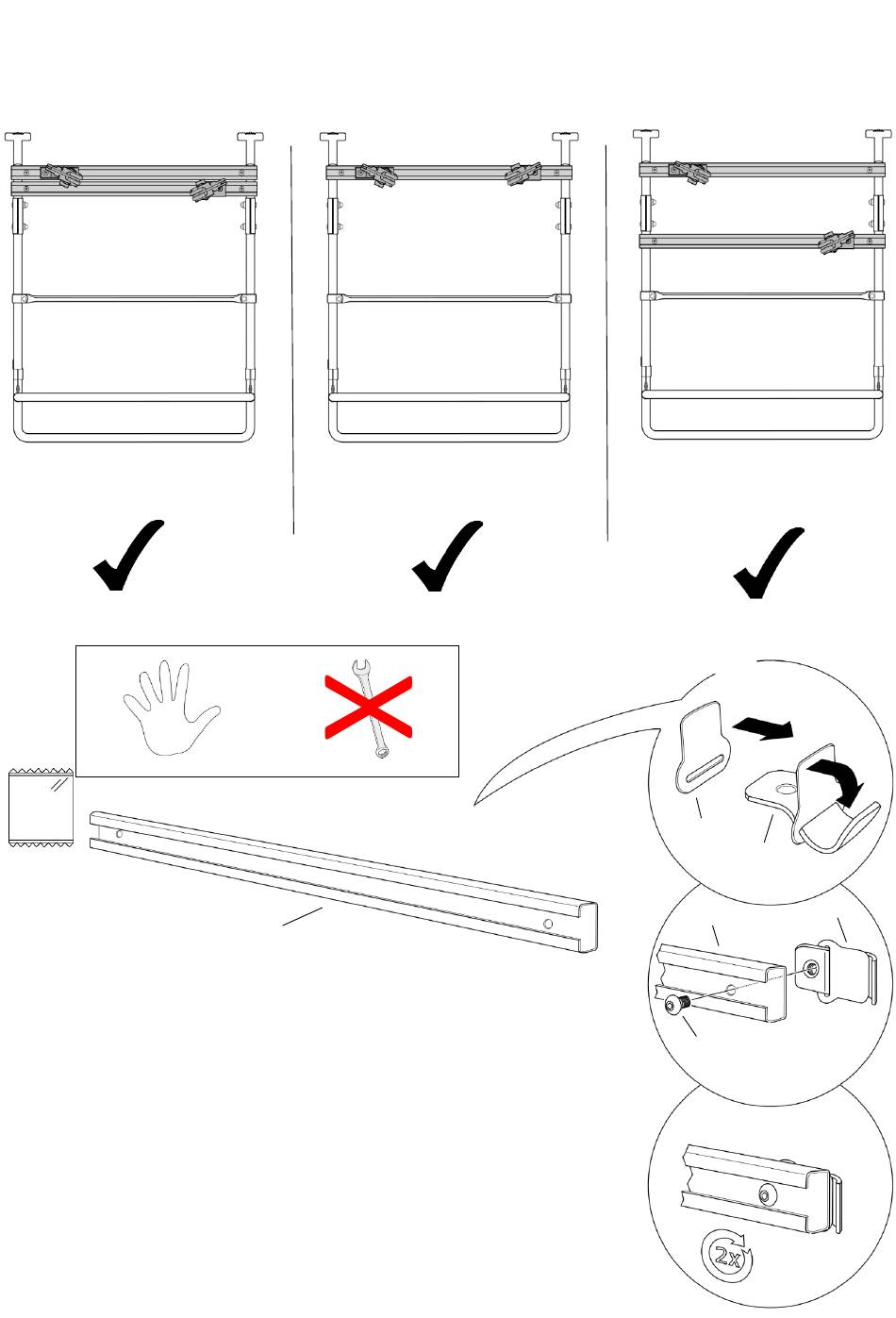 2x