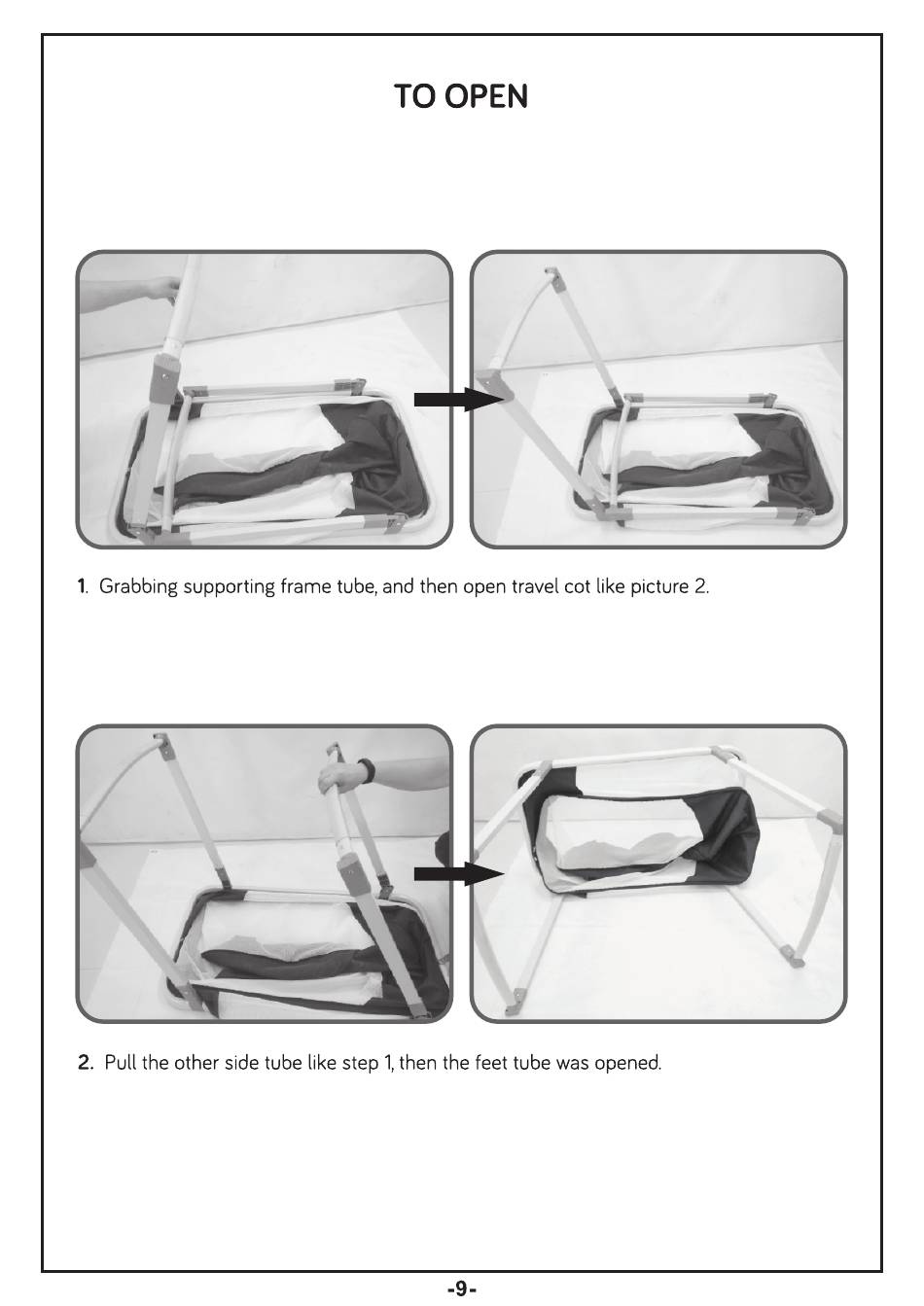 TO OPEN

1. Grabbing supporting frame tube, and then open travel cot like picture 2.

2. Pull the other side tube like step 1, then the feet tube was opened.

-9-