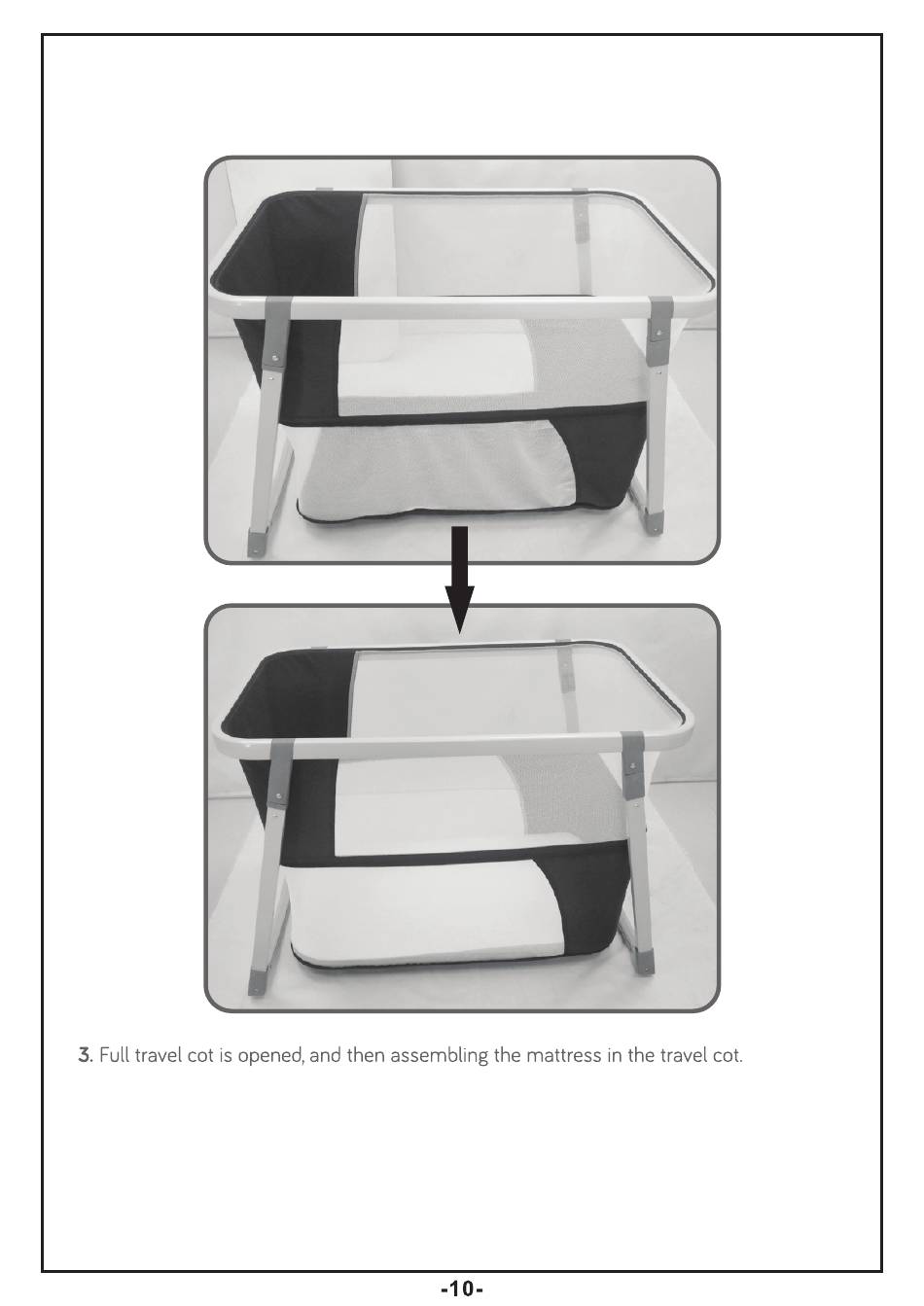 3. Full travel cot is opened, and then assembling the mattress in the travel cot.

-10-