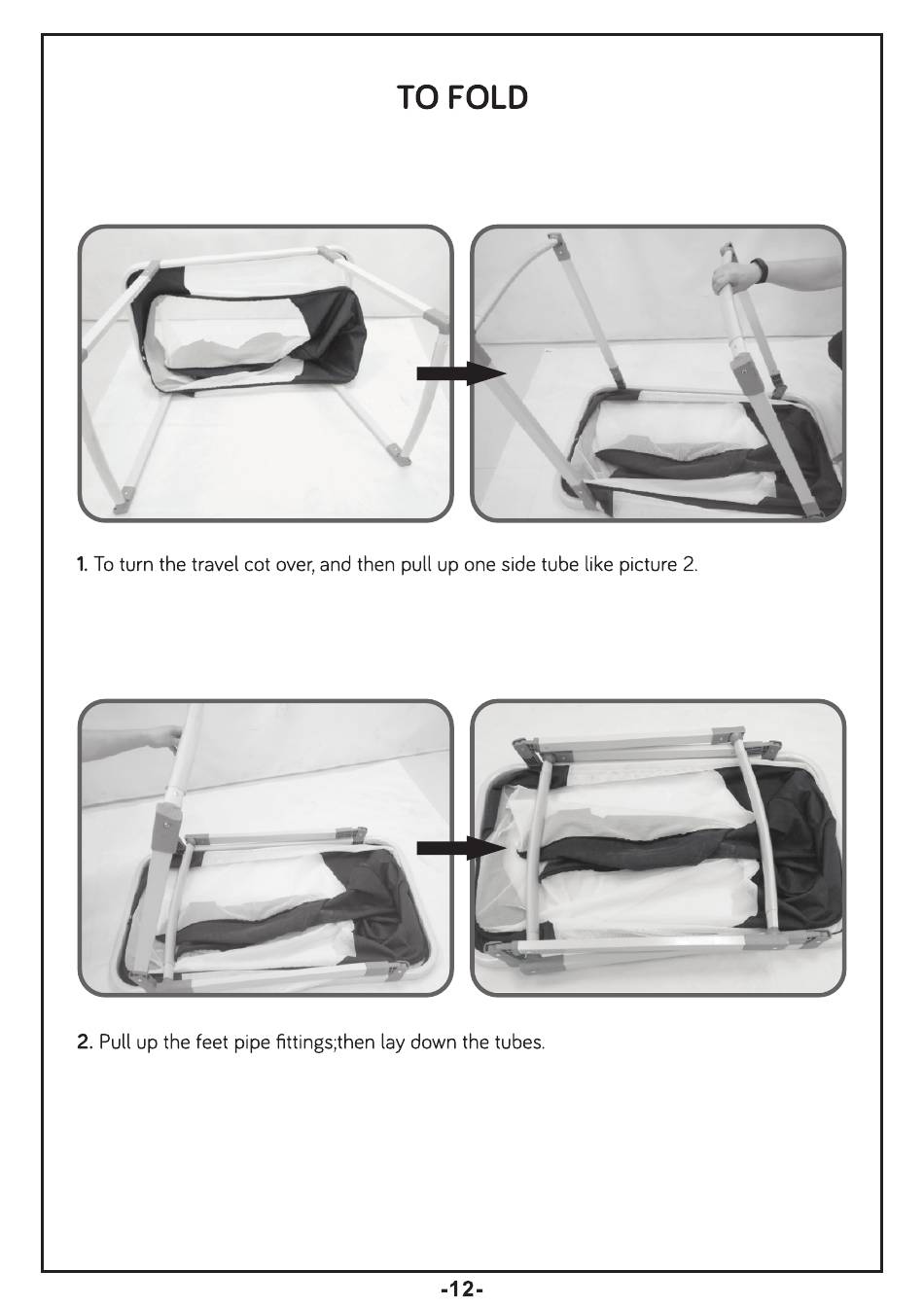 TO FOLD

1. To turn the travel cot over, and then pull up one side tube like picture 2.

2. Pull up the feet pipe fittings;then lay down the tubes.

-12-