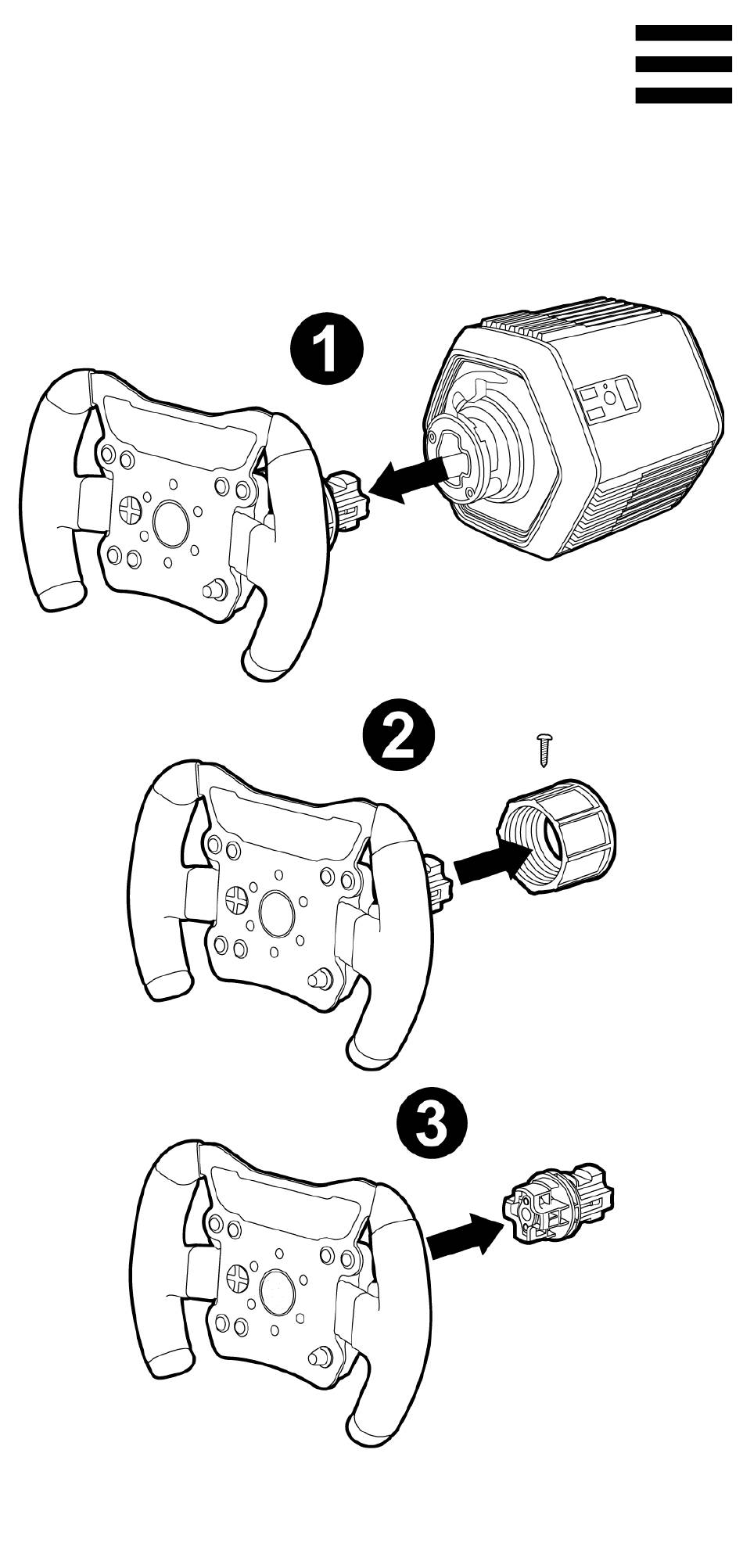 1

2

3