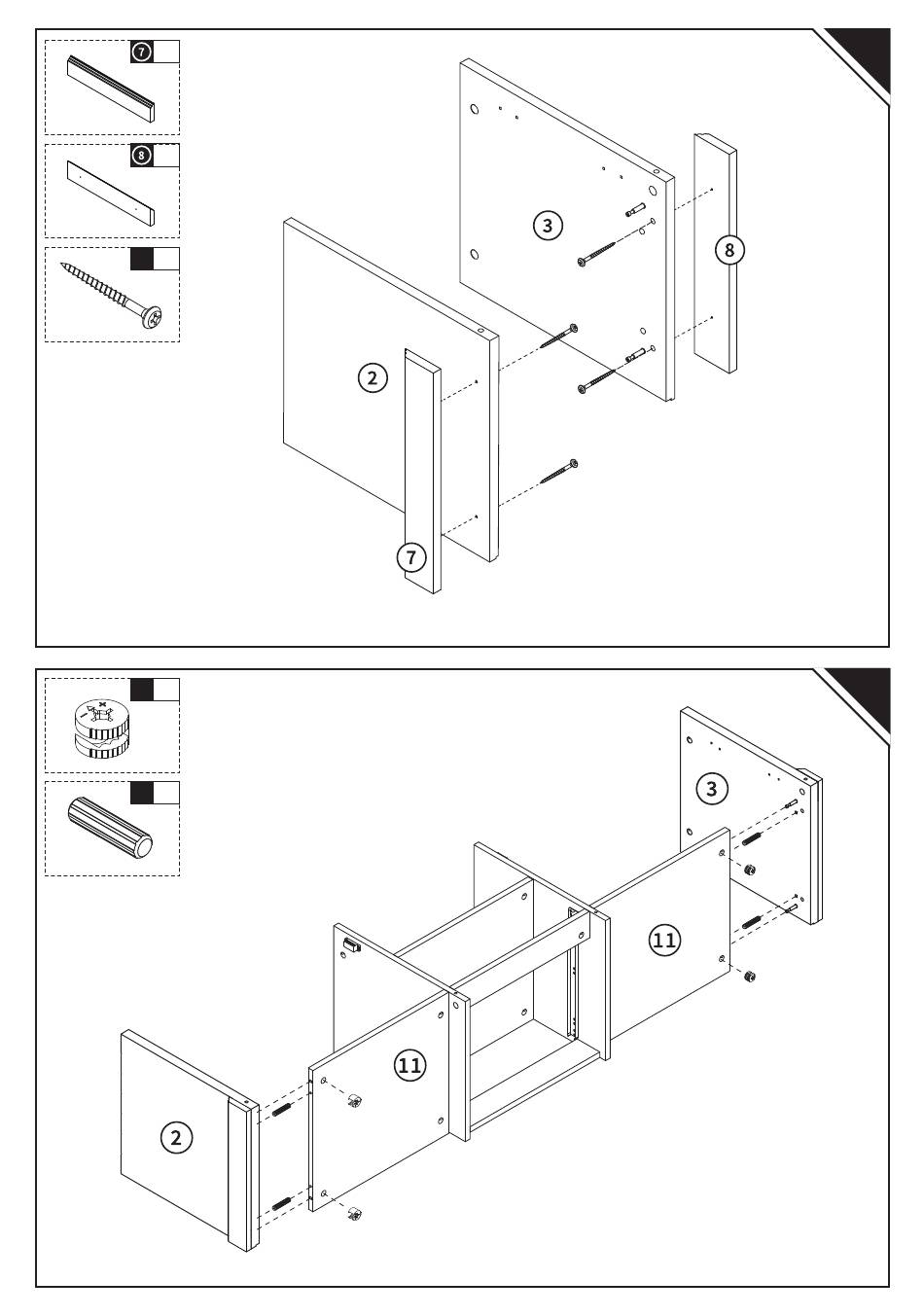 7

8

3

8

2

7

3

11

11

2