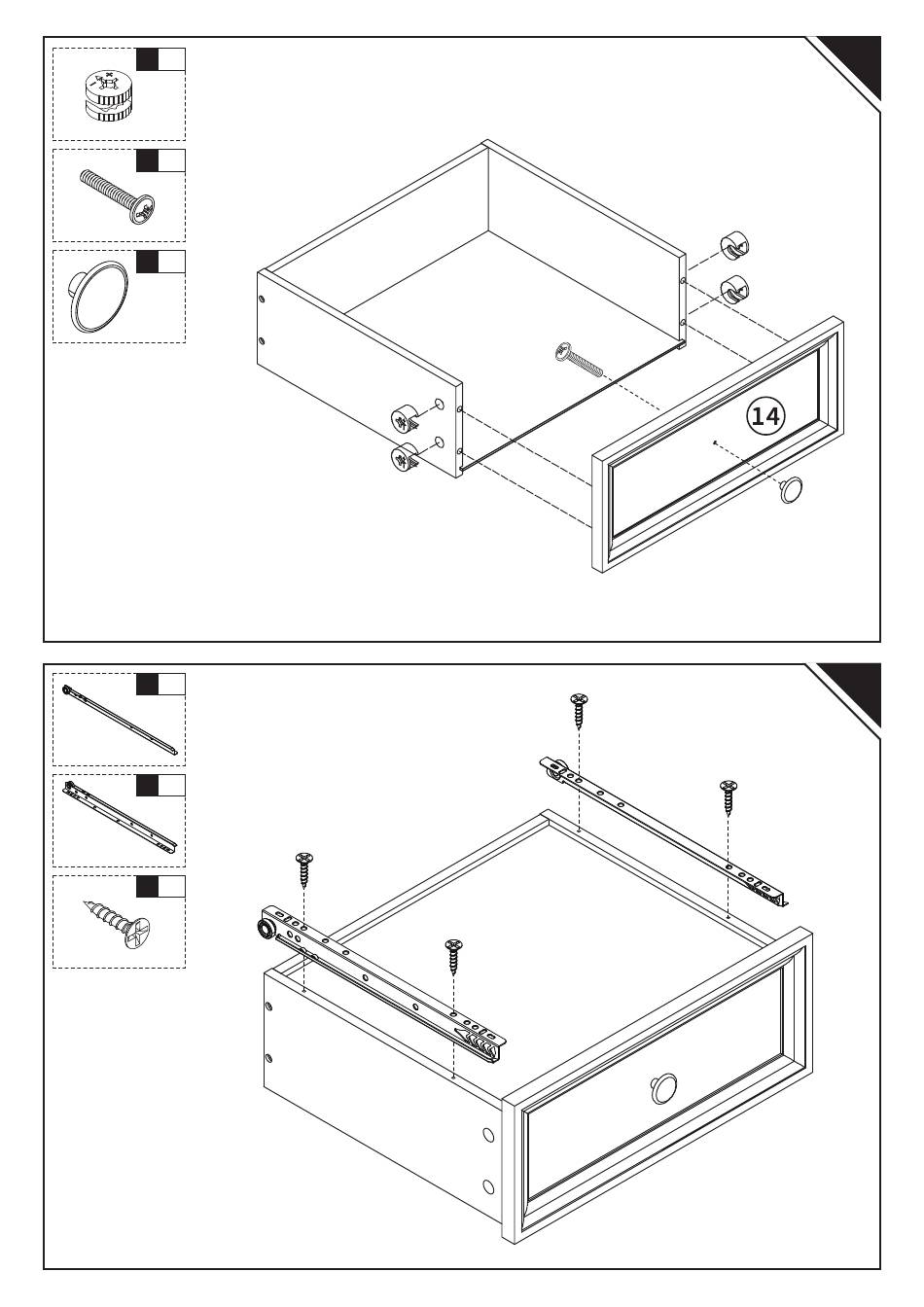 14