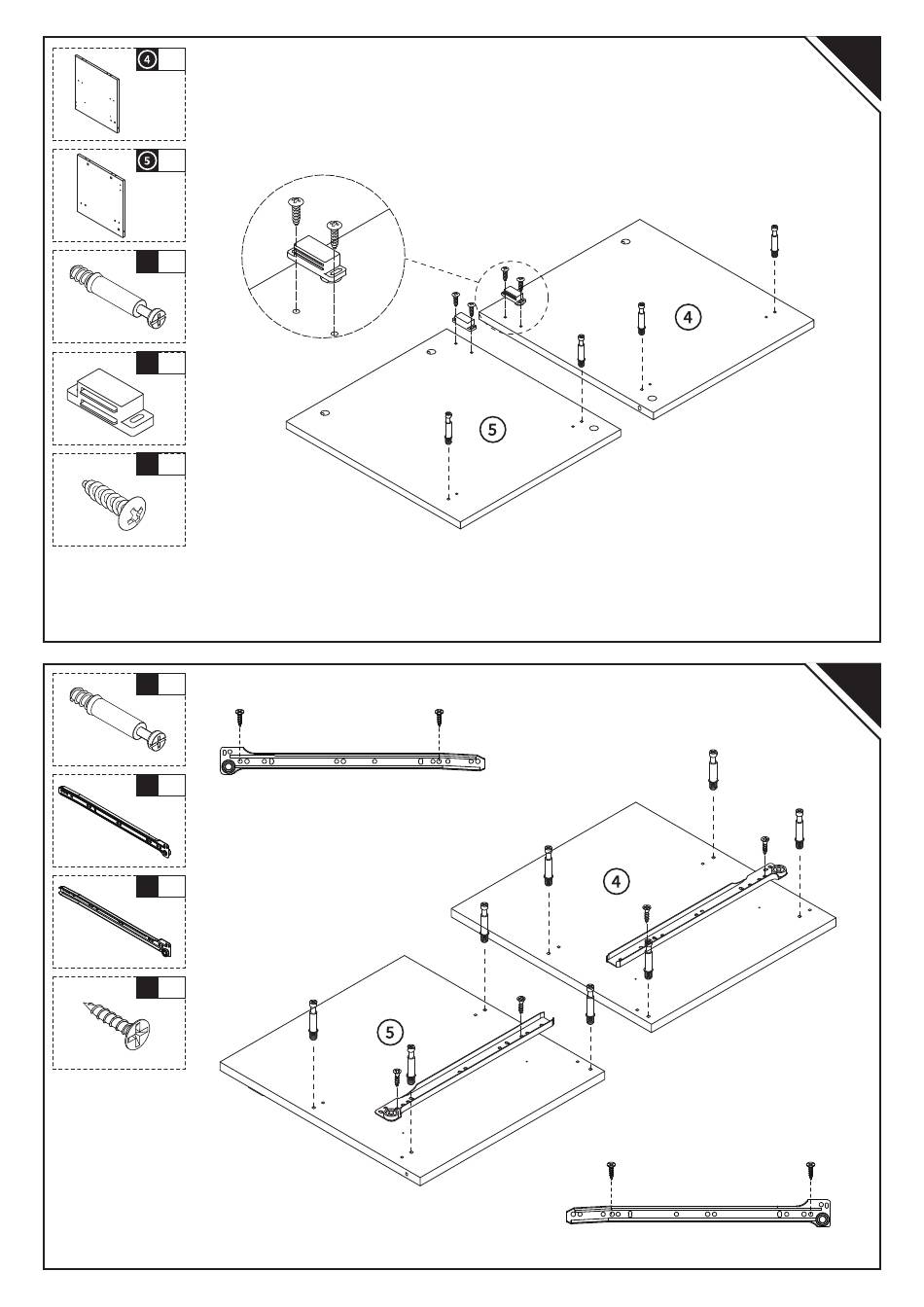 4
5
4
5
4
5