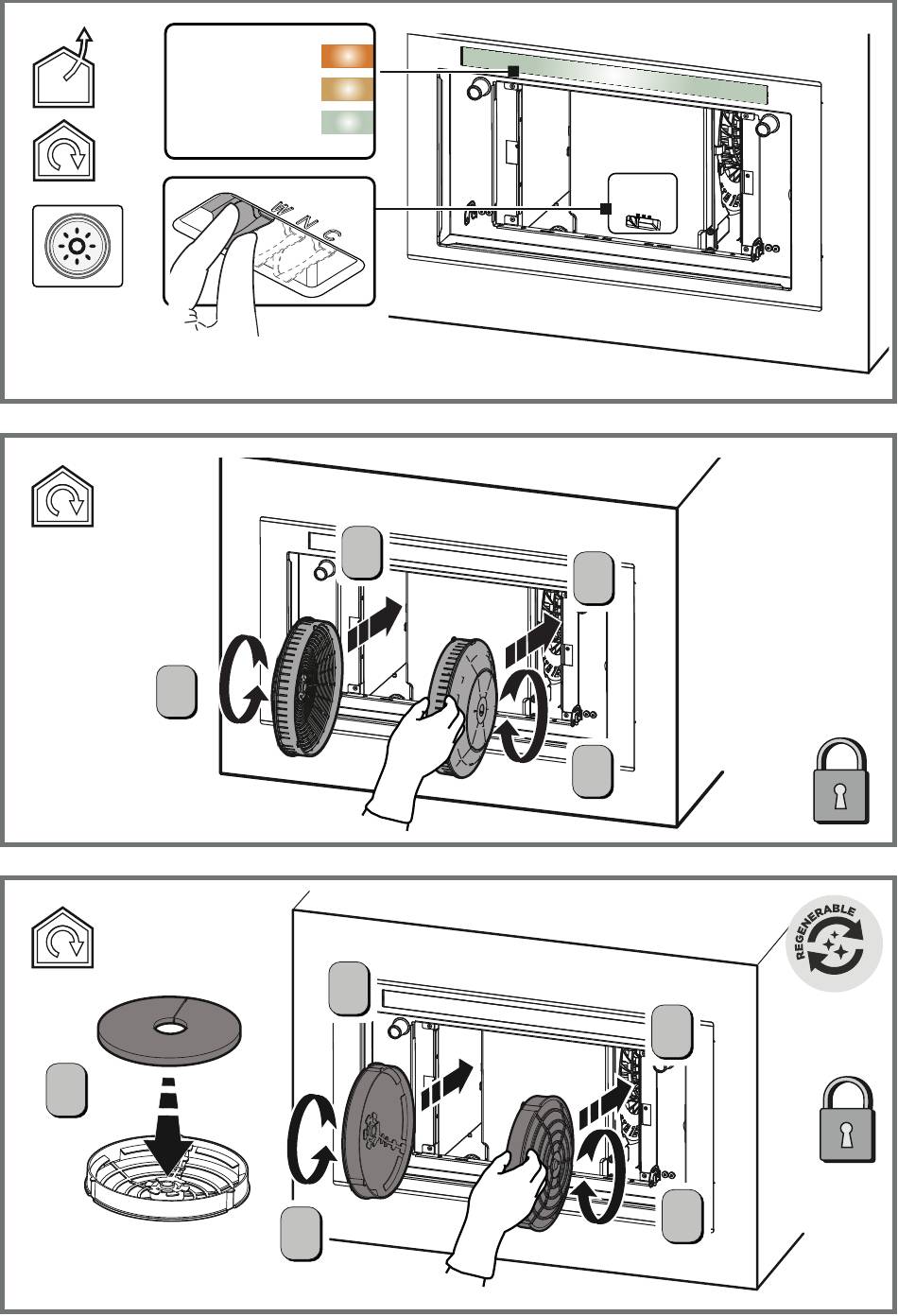 W N C

REGENERABLE